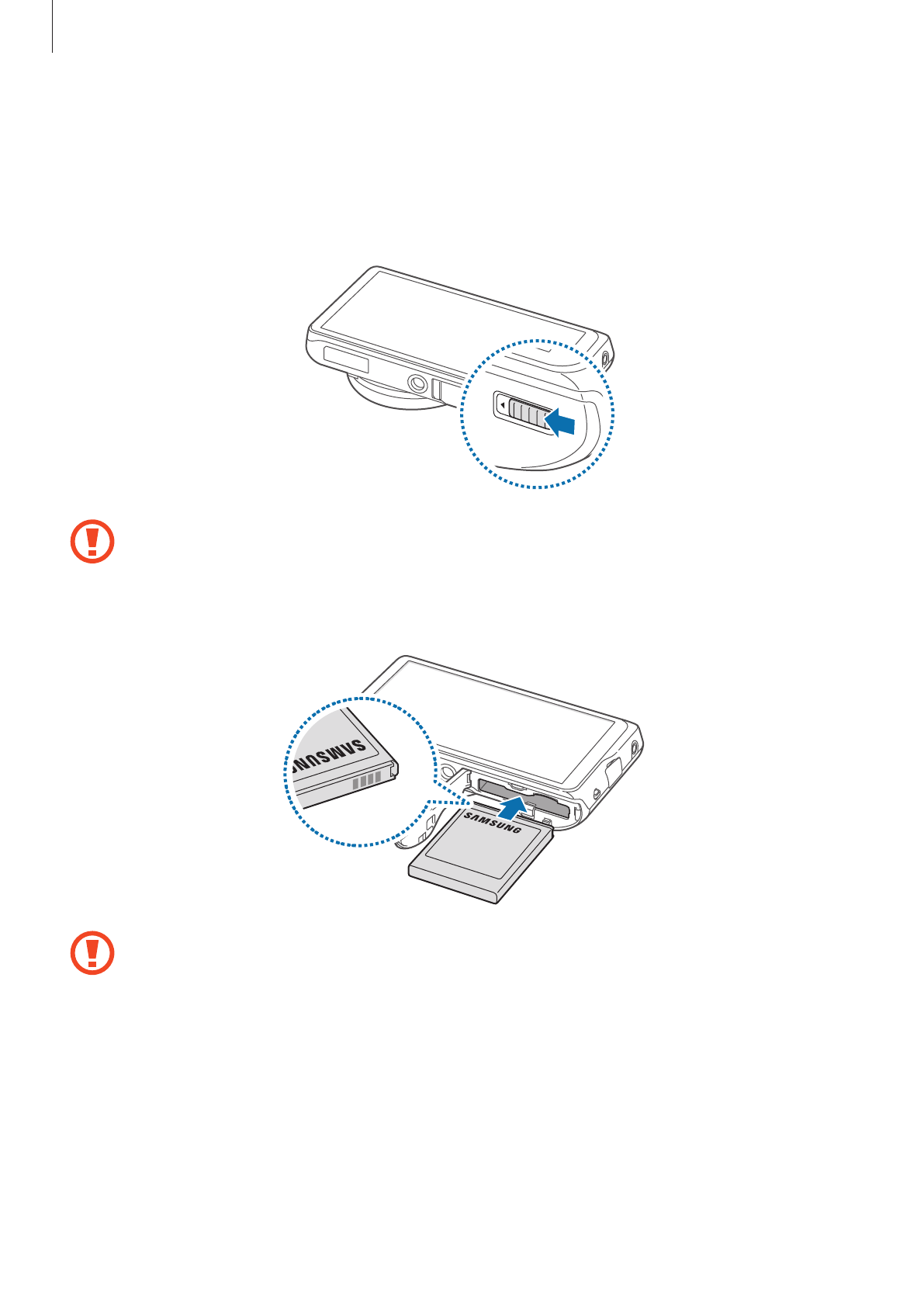 SAMSUNG

SAMSUNG