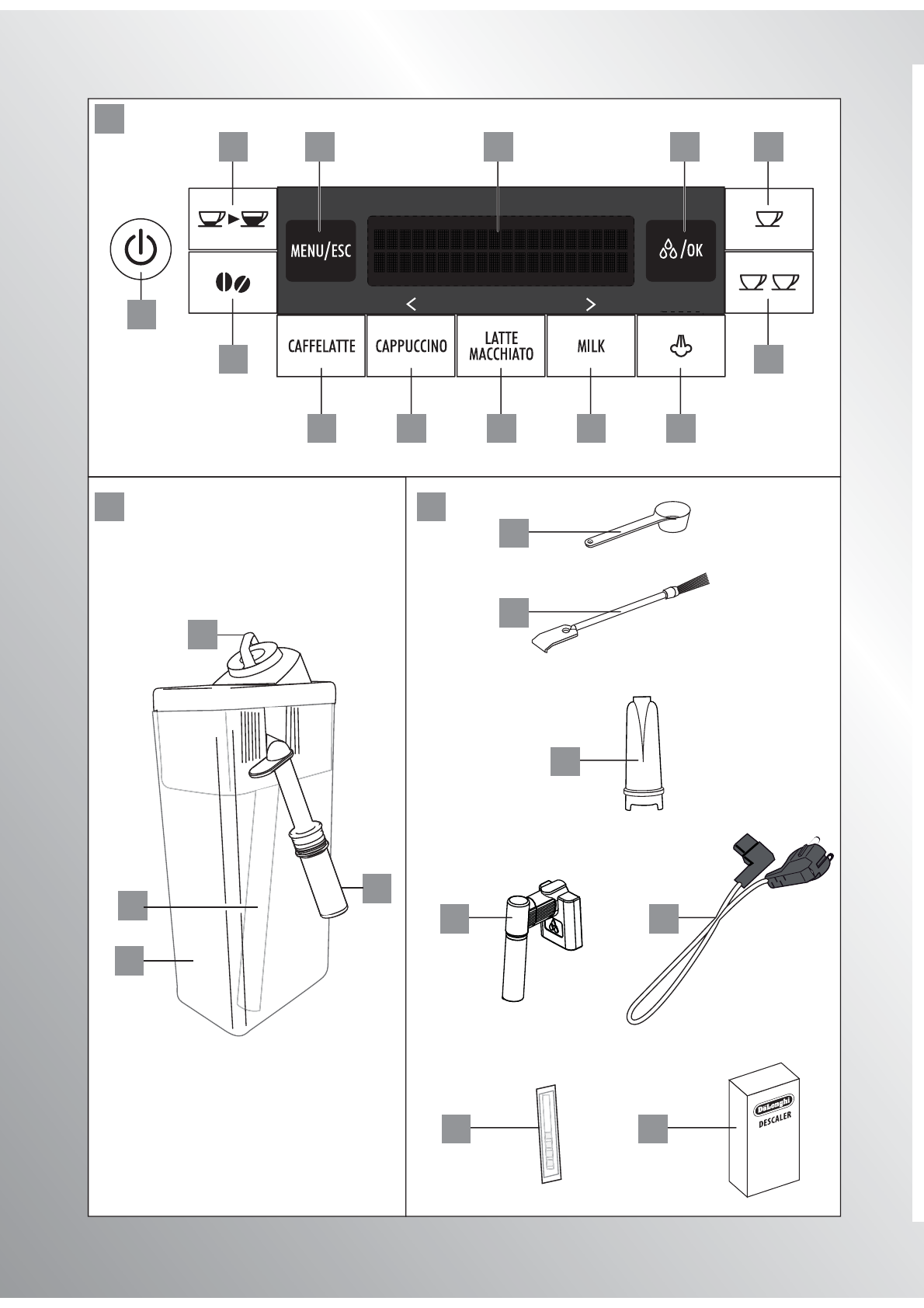 MENU/ESC

/OK

<

>

CAFFELATTE

CAPPUCCINO

LATTE MACCHIATO

MILK

DeLonghi

DESCALER