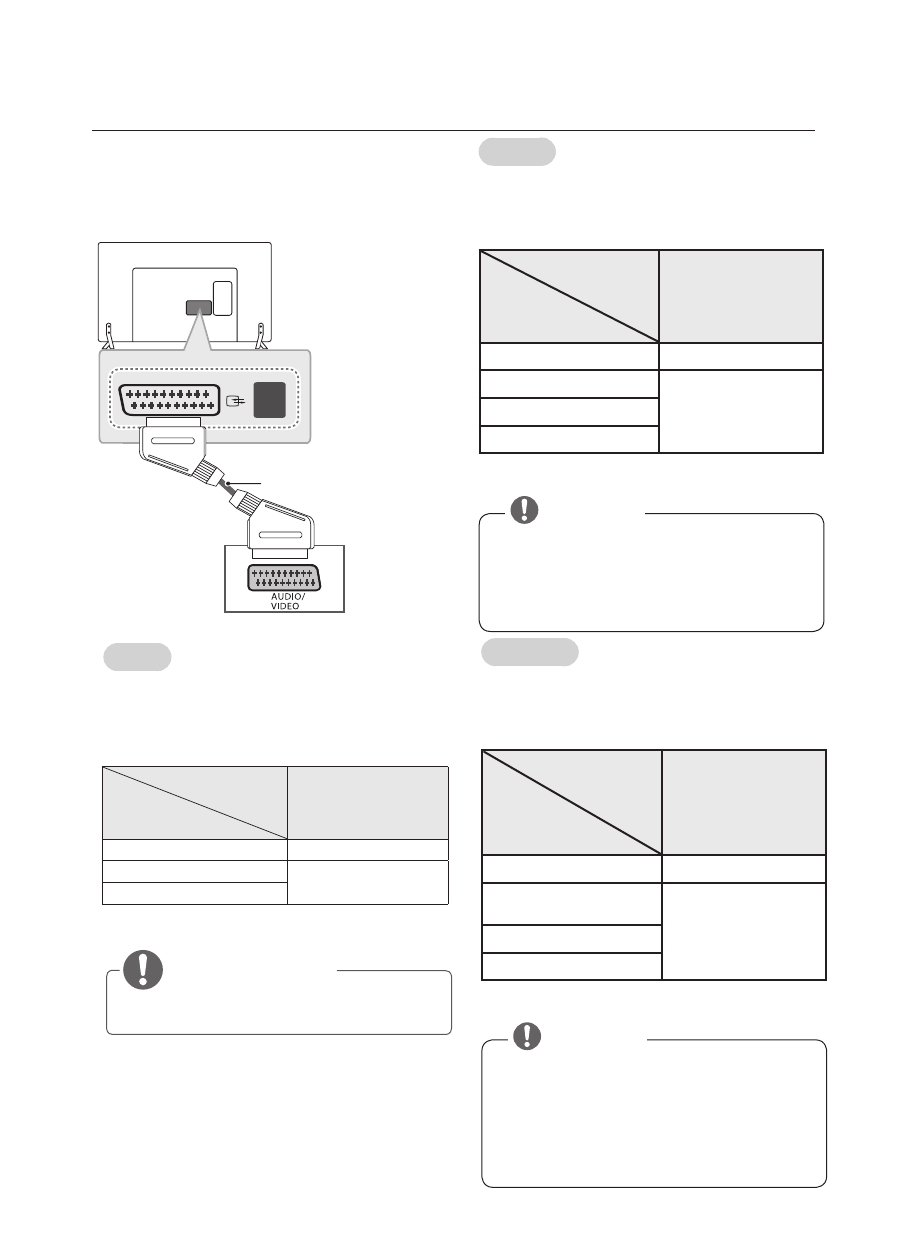 AUDIO/
VIDEO