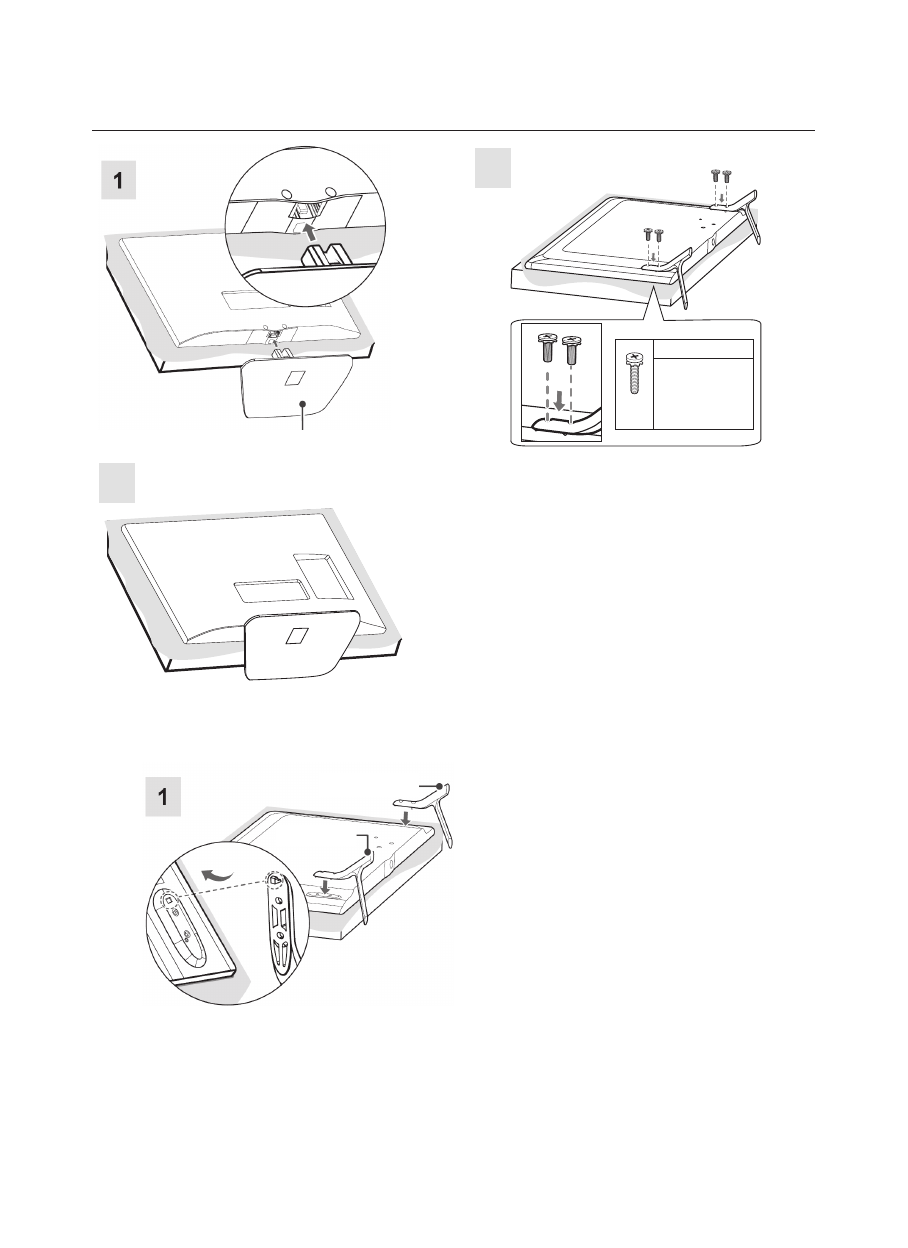 1

1