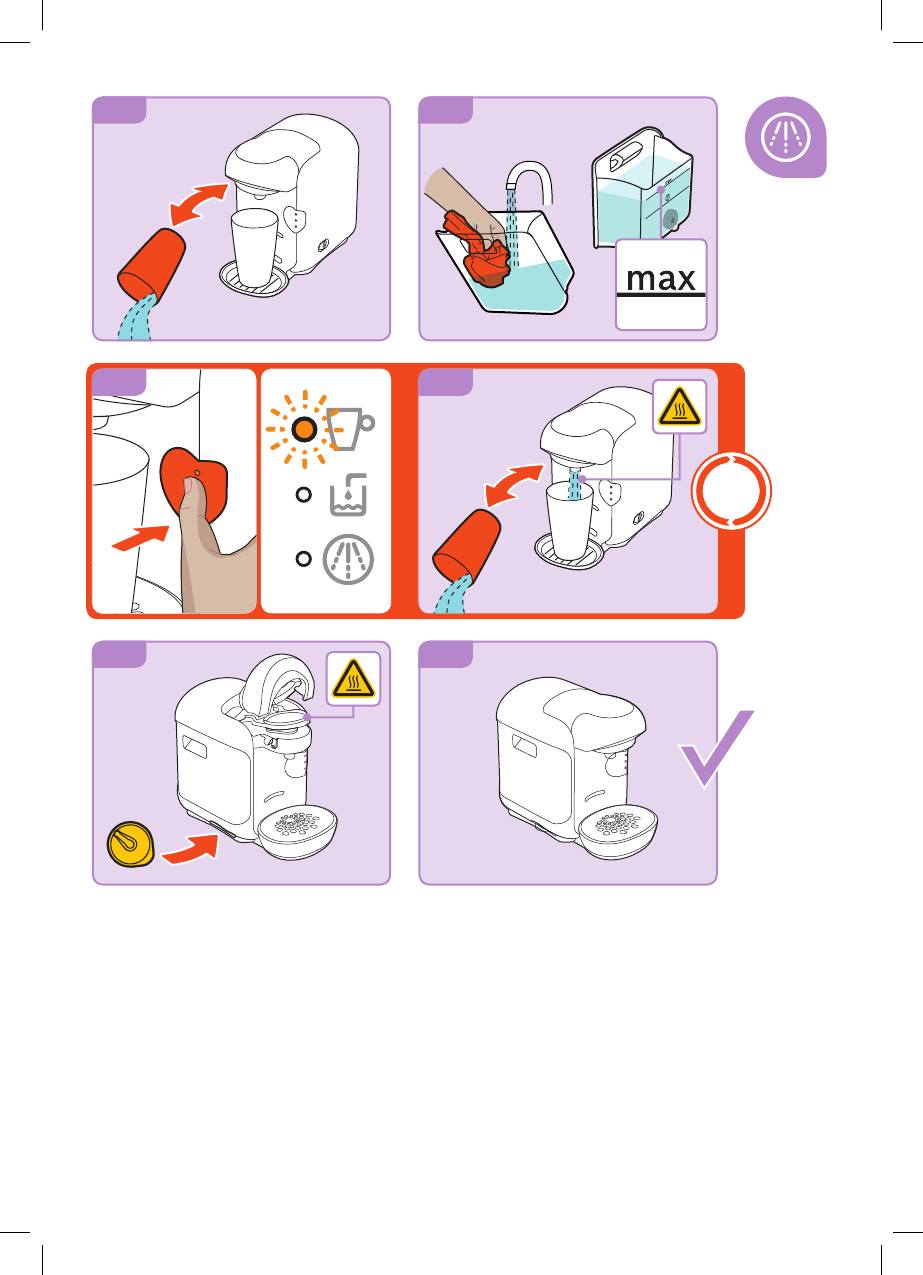 max