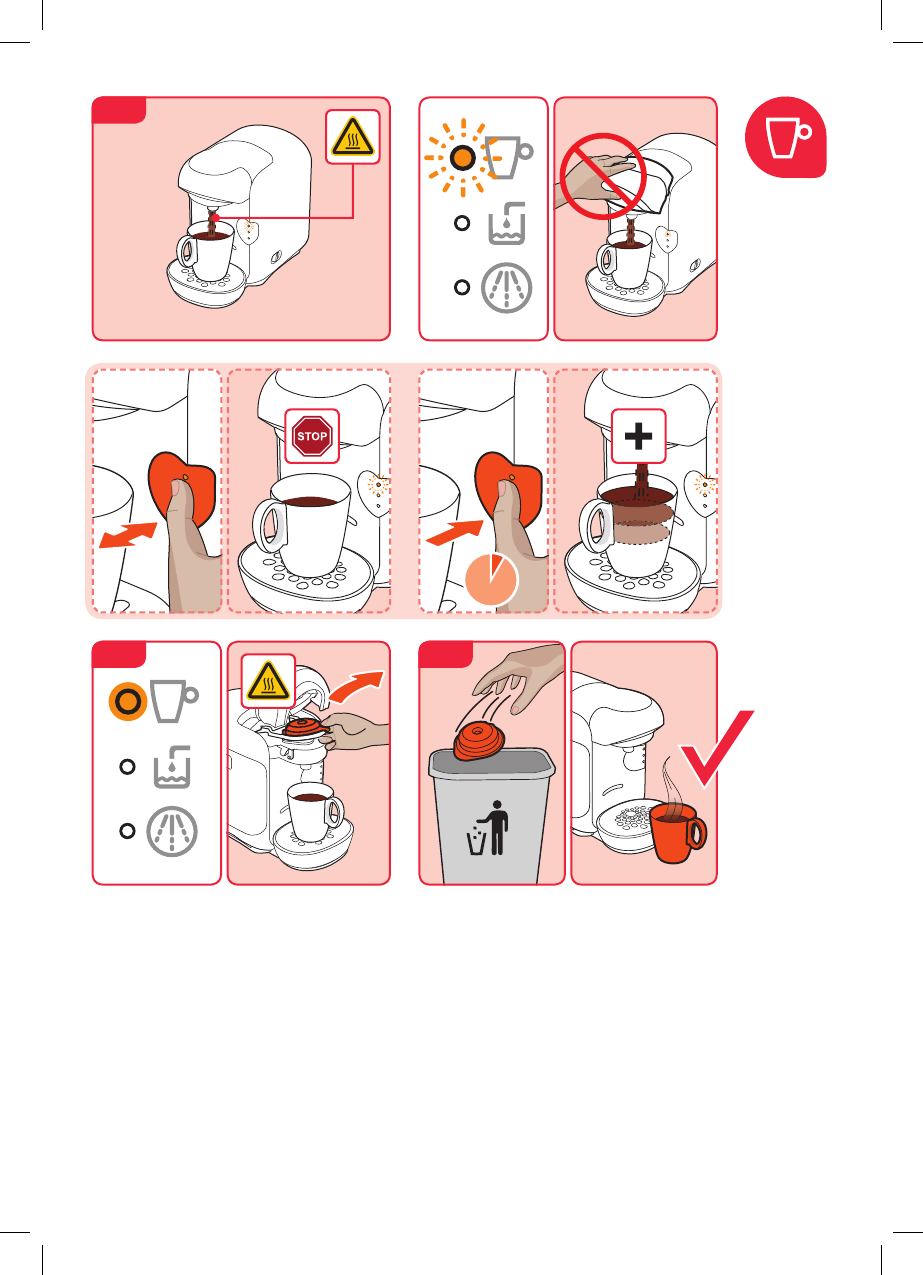 STOP