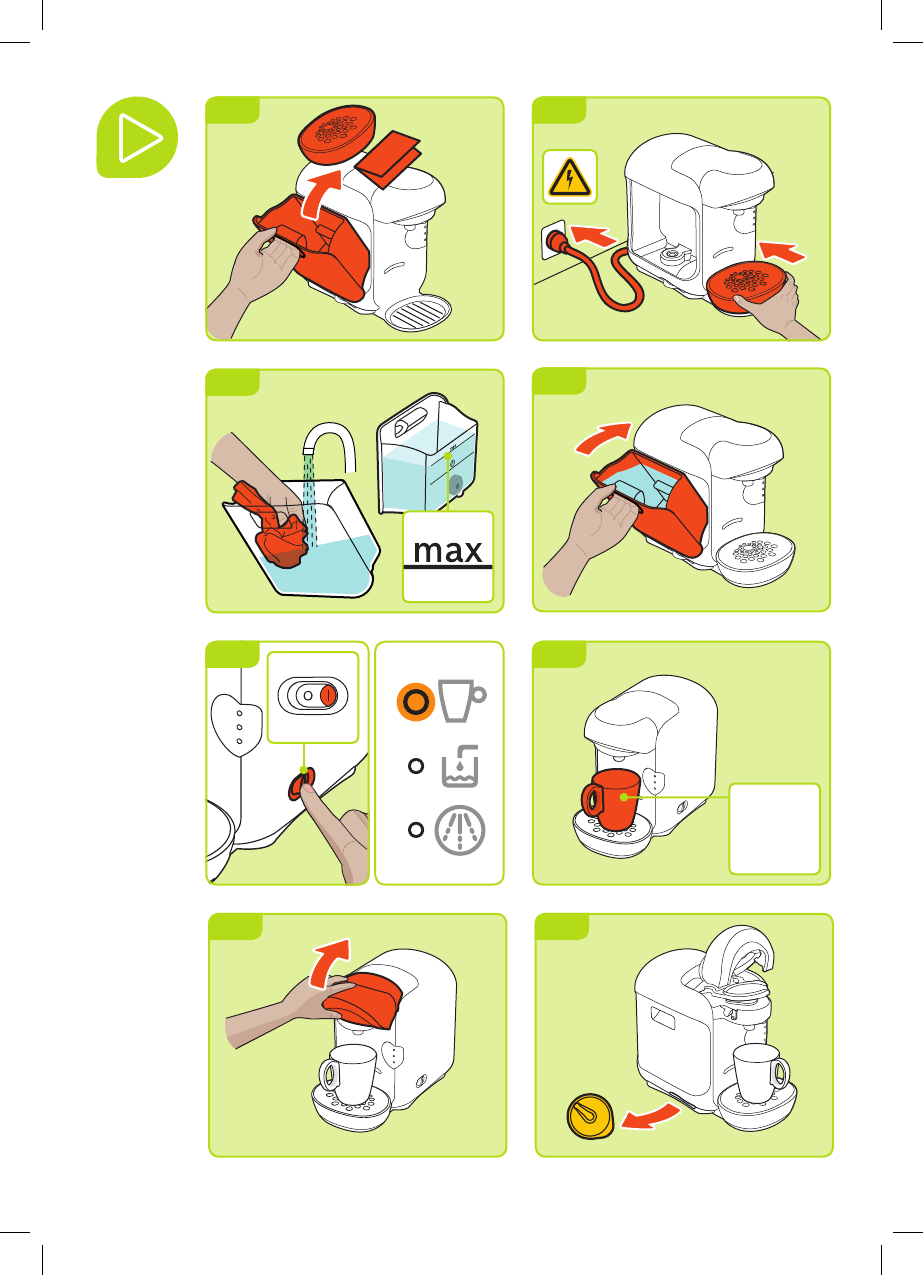 max