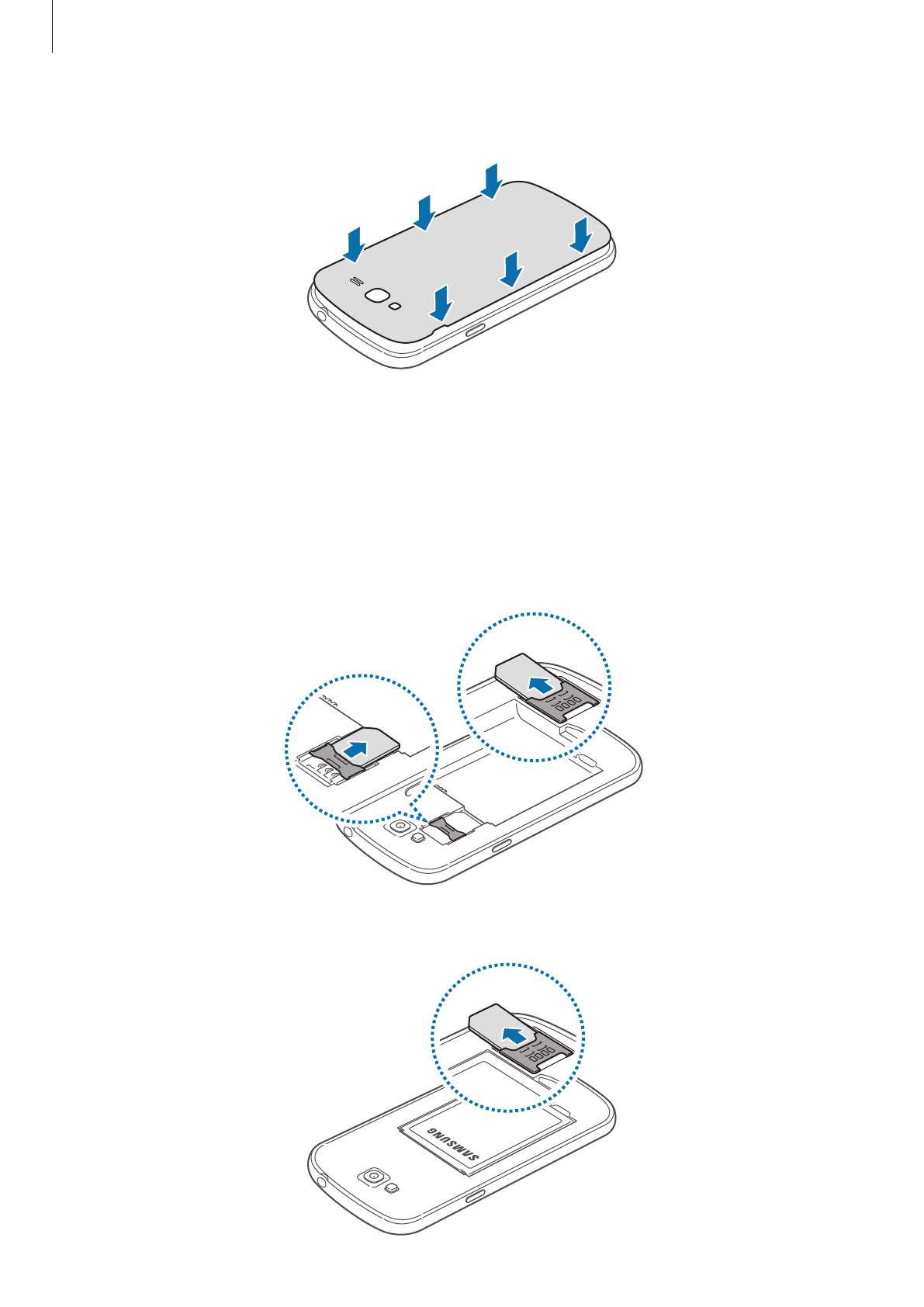 SAMSUNG