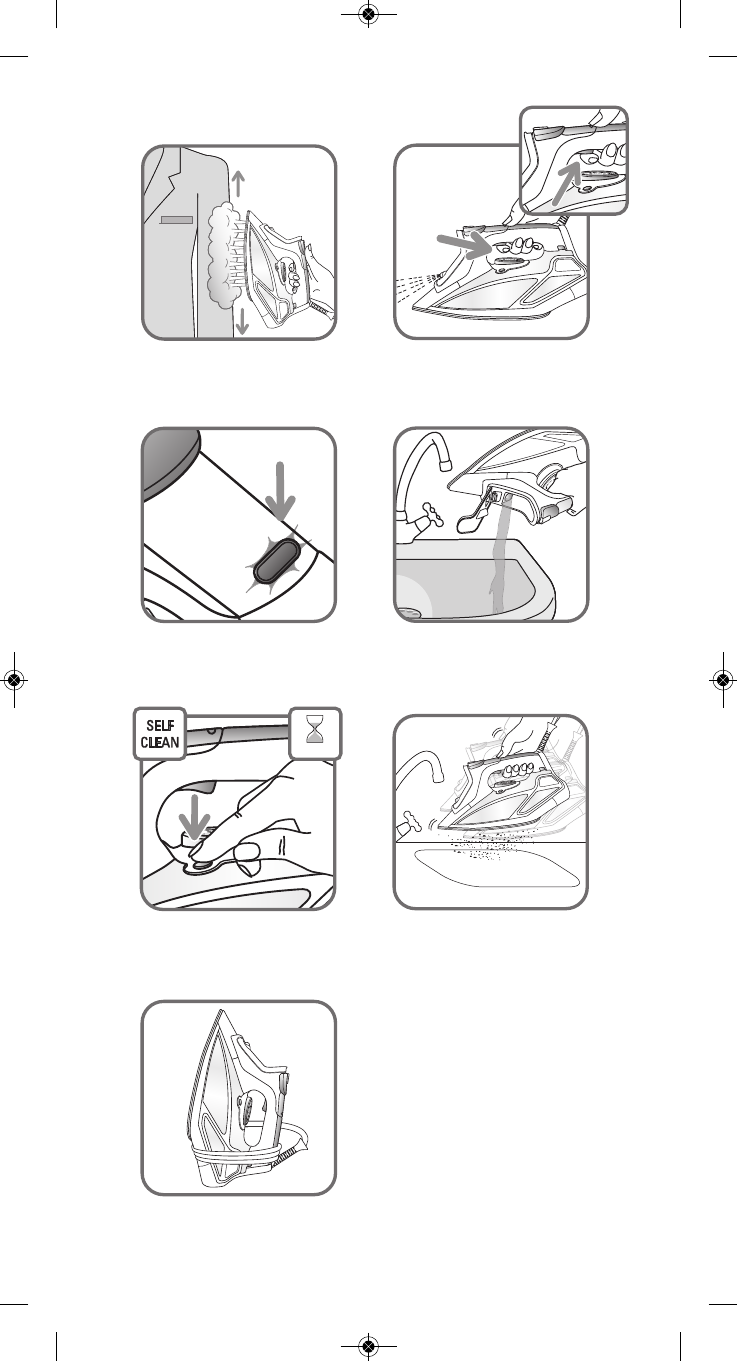 SELF CLEAN