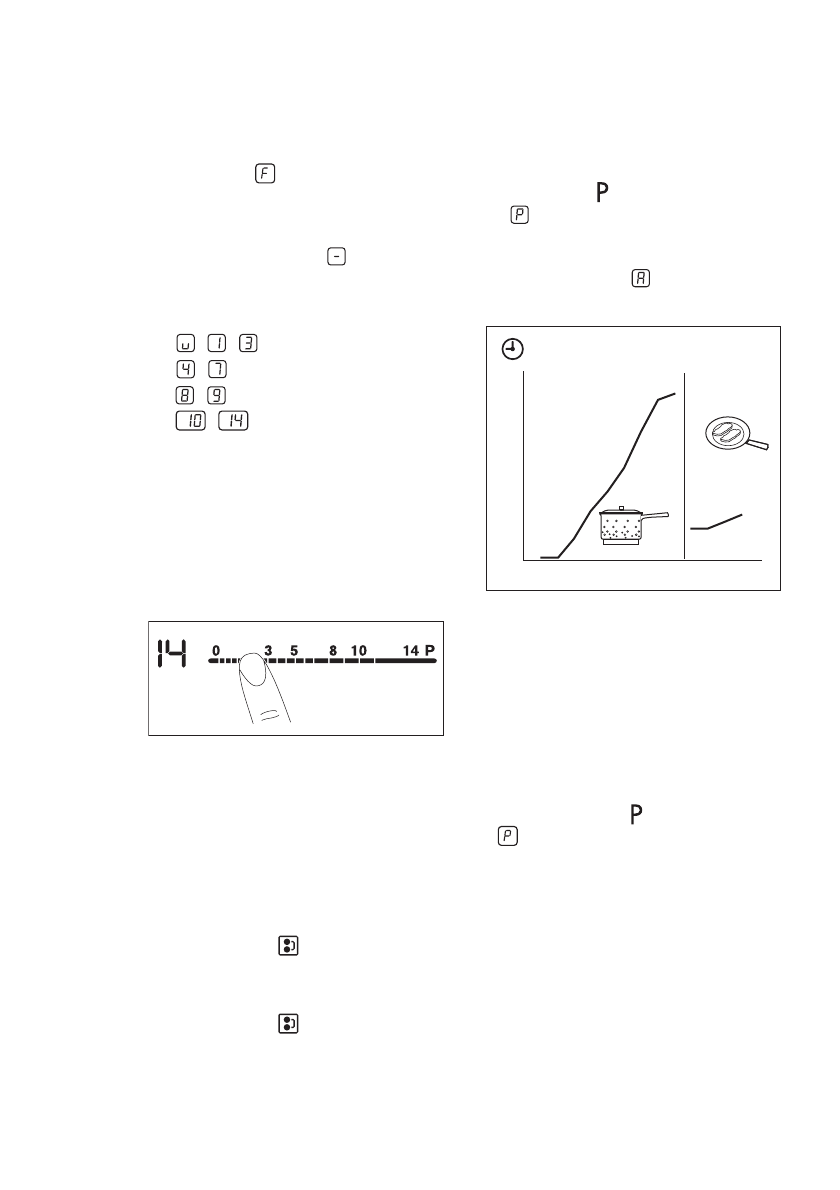 F

P

P

-

A

u 1 3

4 7

8 9

10 14

14 0 3 5 8 10 14 P

P

P