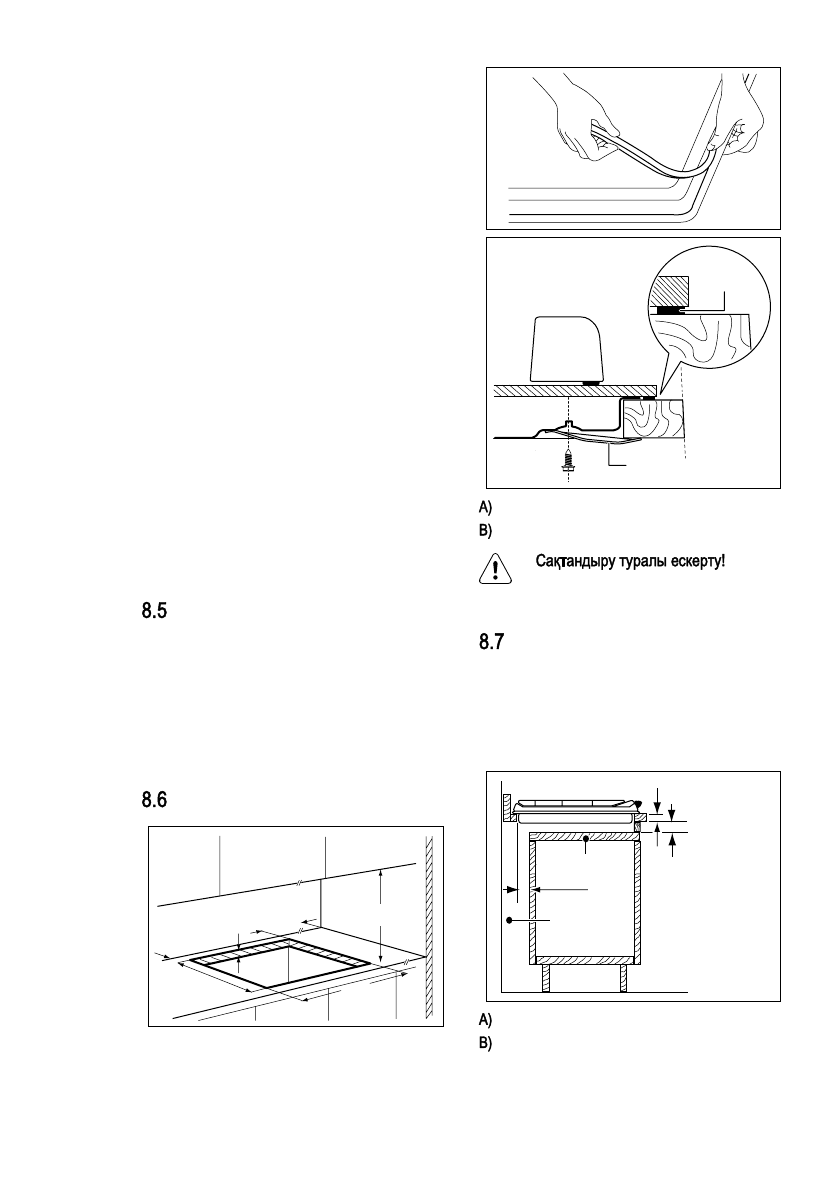 A)
B)

Сақтандыру туралы ескерту!

8.5

8.7

8.6

A)
B)