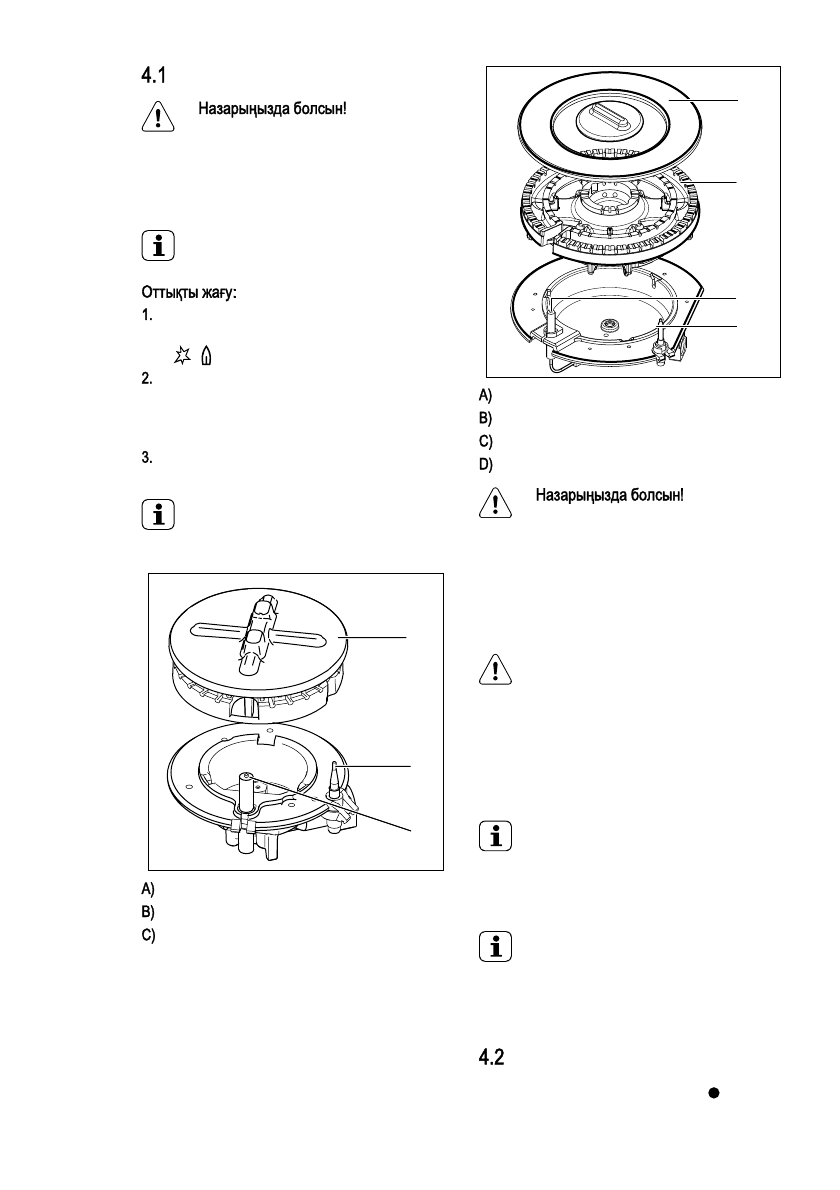 4.1

Назарыңызда болсын!

Оттықты жағу:

1.

2.

3.

A)
B)
C)

A)
B)
C)
D)

Назарыңызда болсын!

4.2