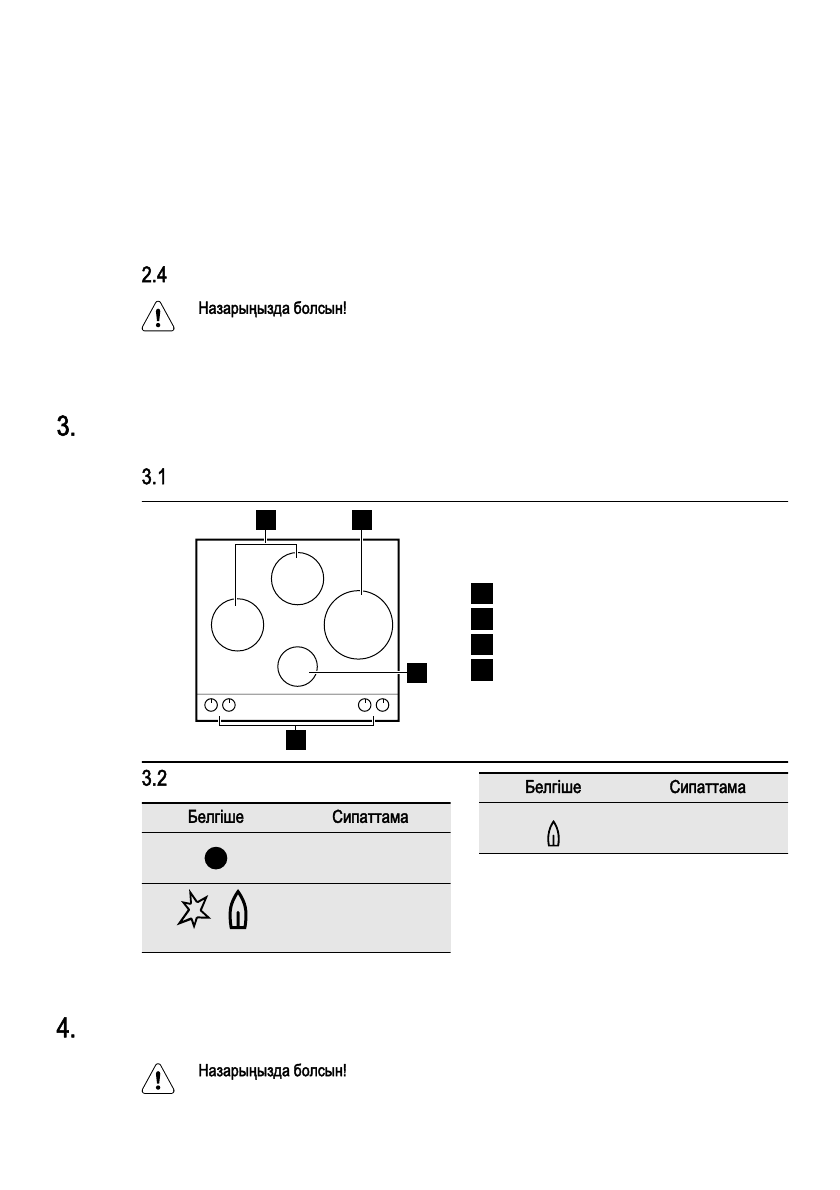 2.4

Назарыңызда болсын!

3.

3.1

3.2

| Белгіше | Сипаттама |
|---|---|
| | |
| | |

| Белгіше | Сипаттама |
|---|---|
| | |

4.

Назарыңызда болсын!