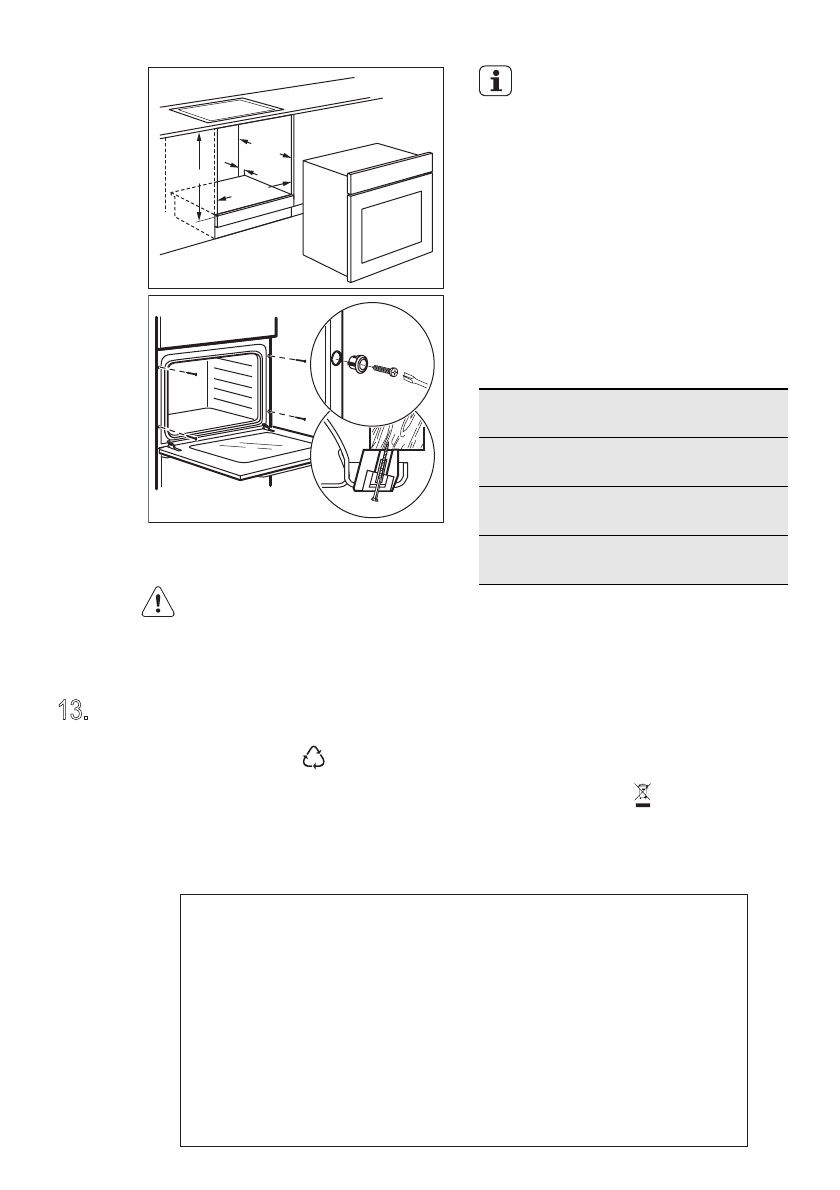 13.