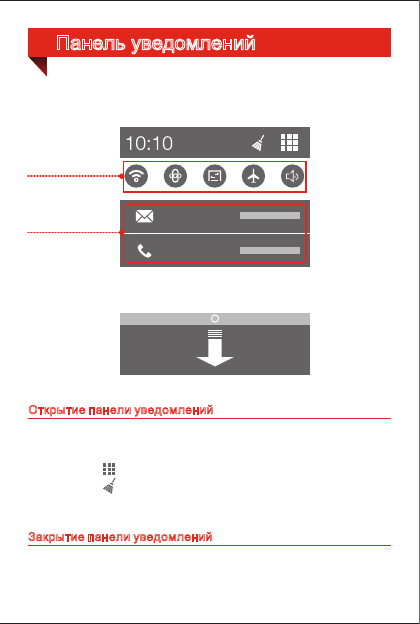 Панель уведомлений

10:10

Открытие панели уведомлений

Закрытие панели уведомлений