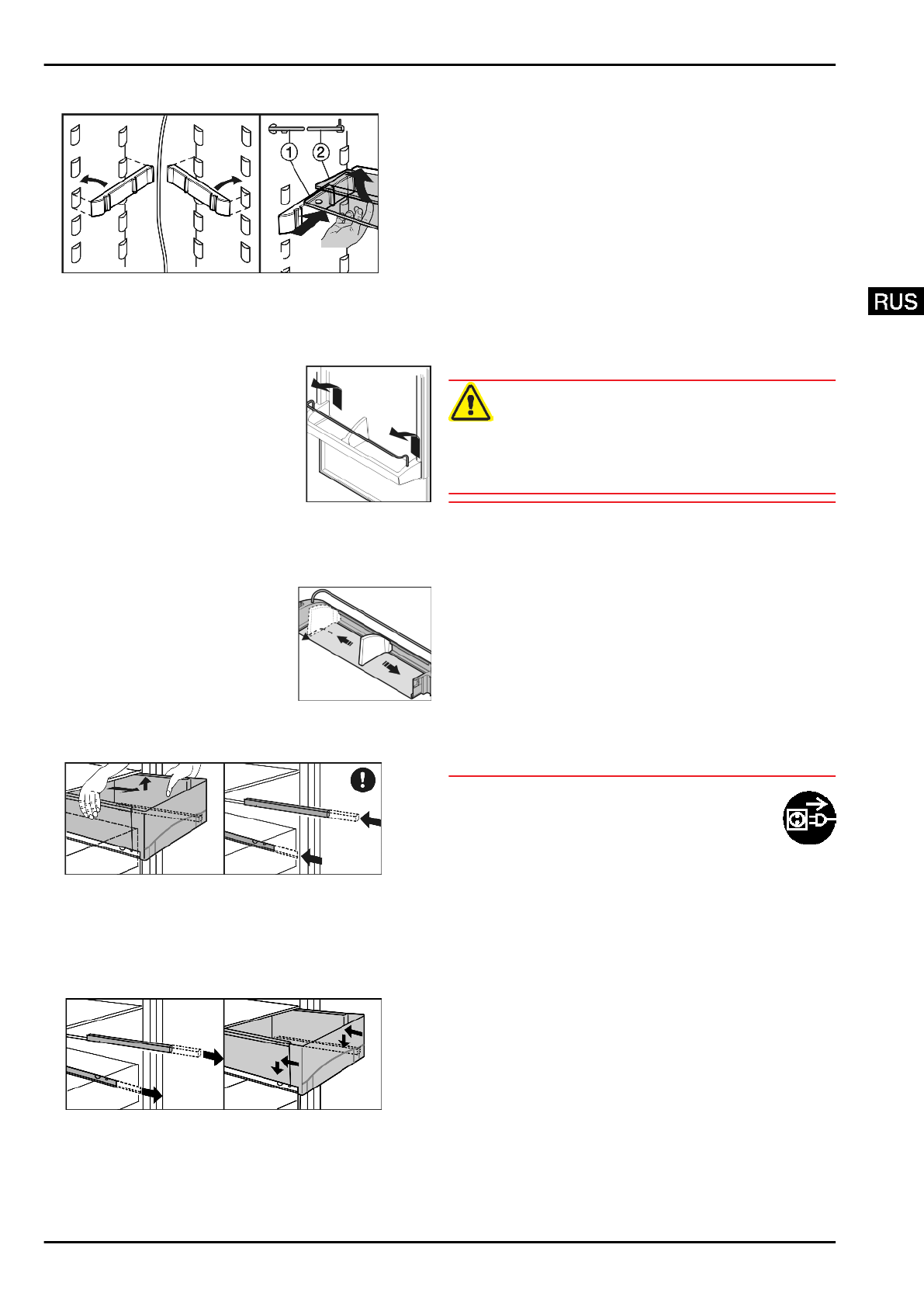 1
2

RUS