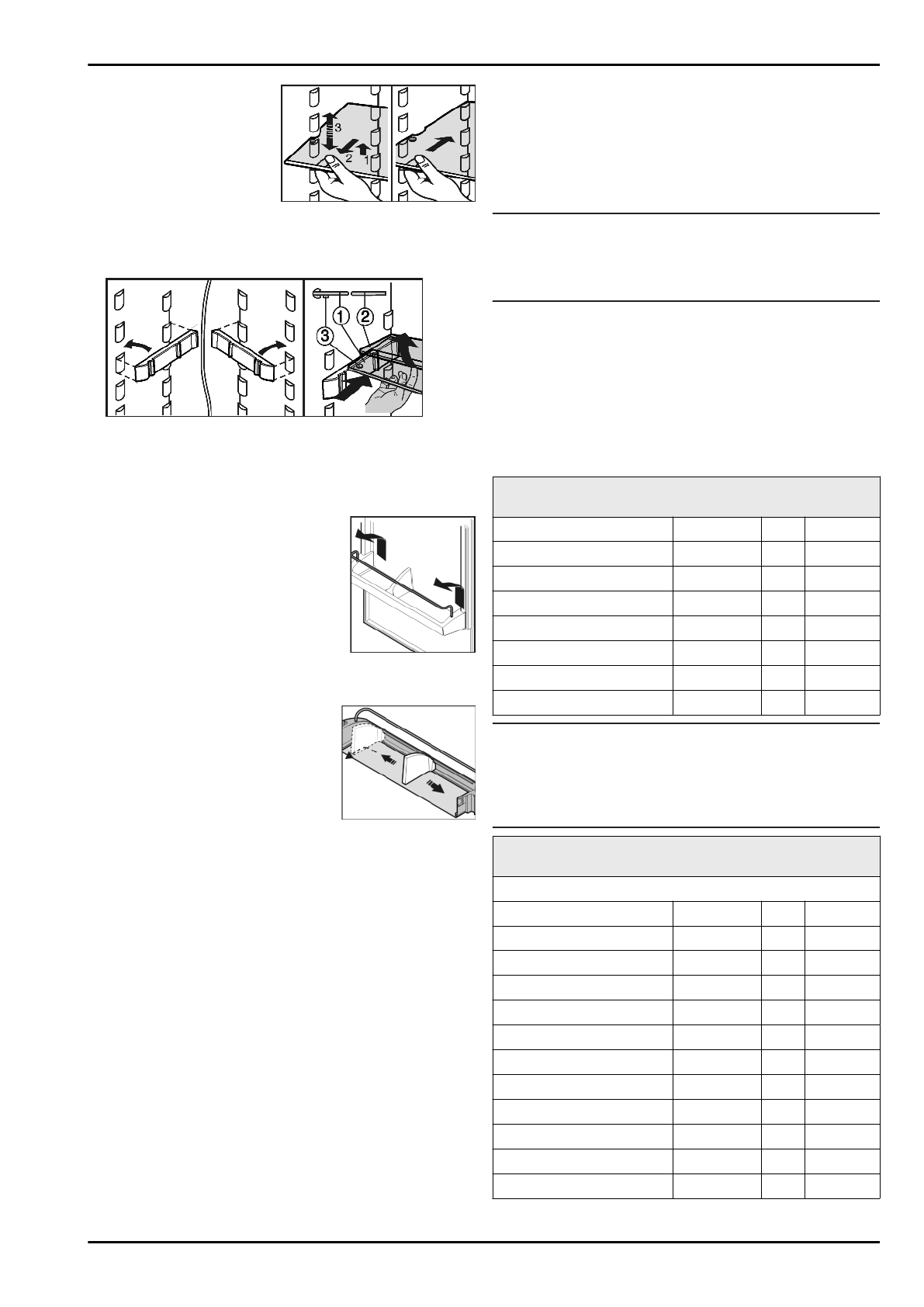 3
2
1

1
2
3