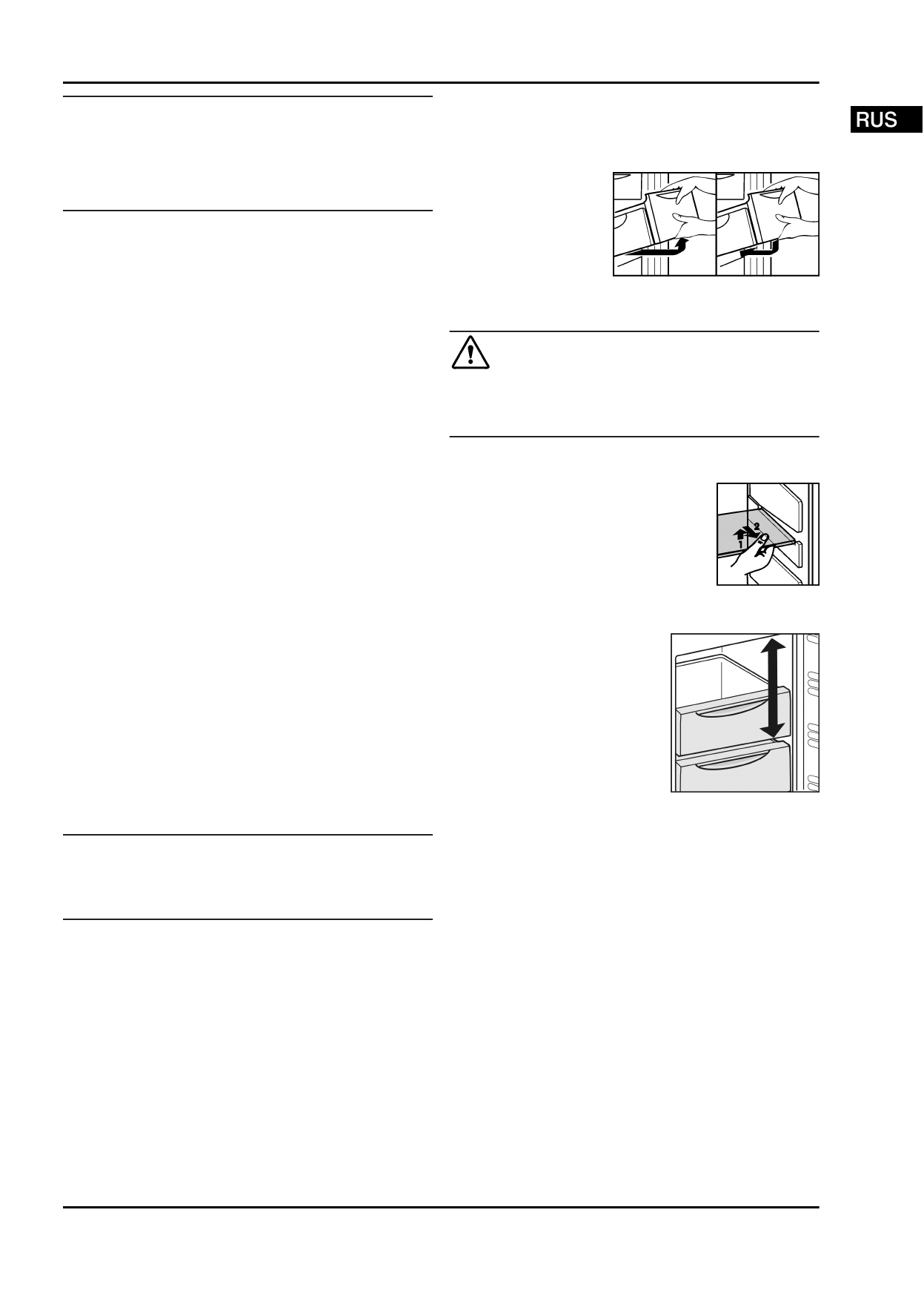 RUS

2
1