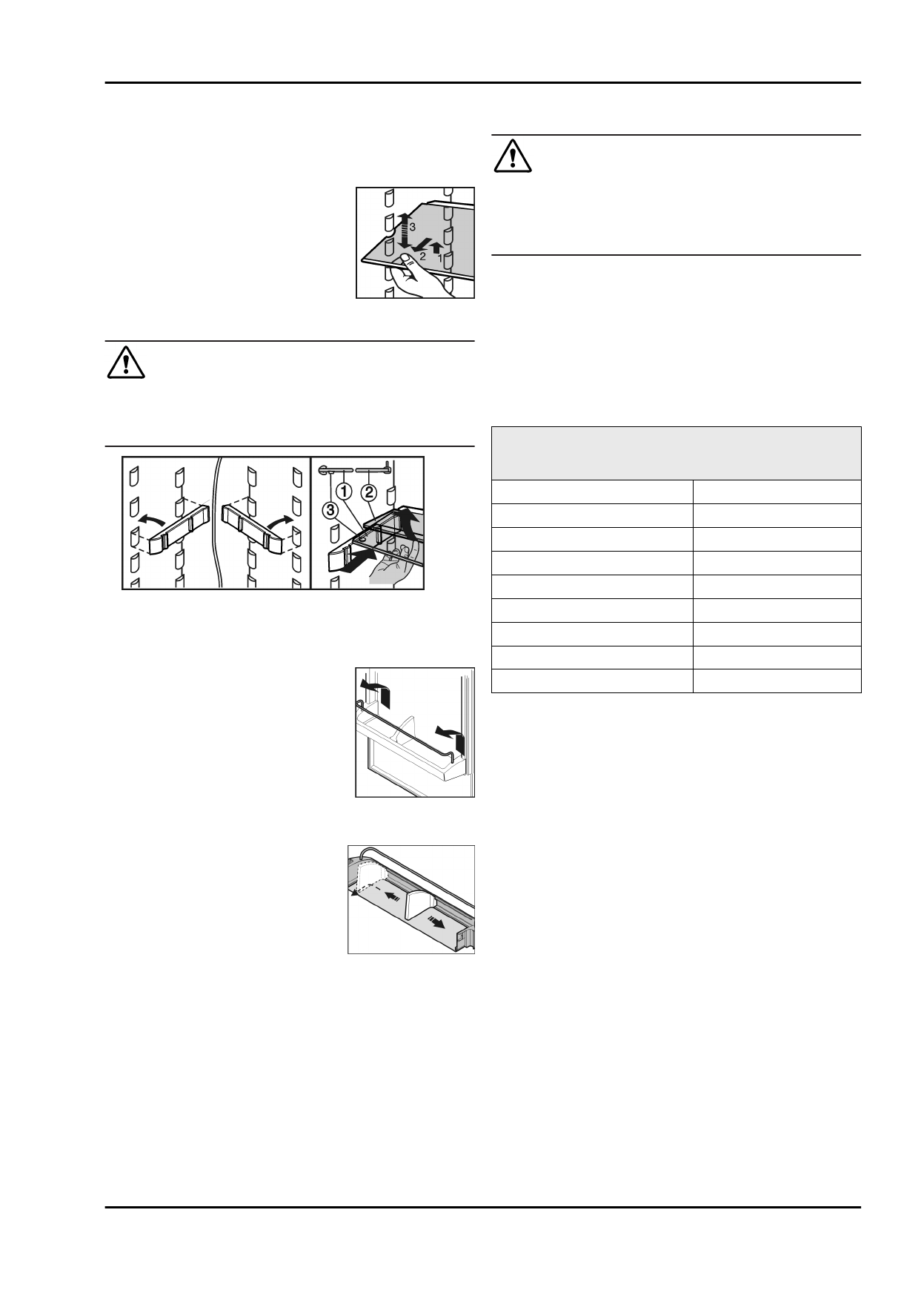 3
2
1

1
2
3