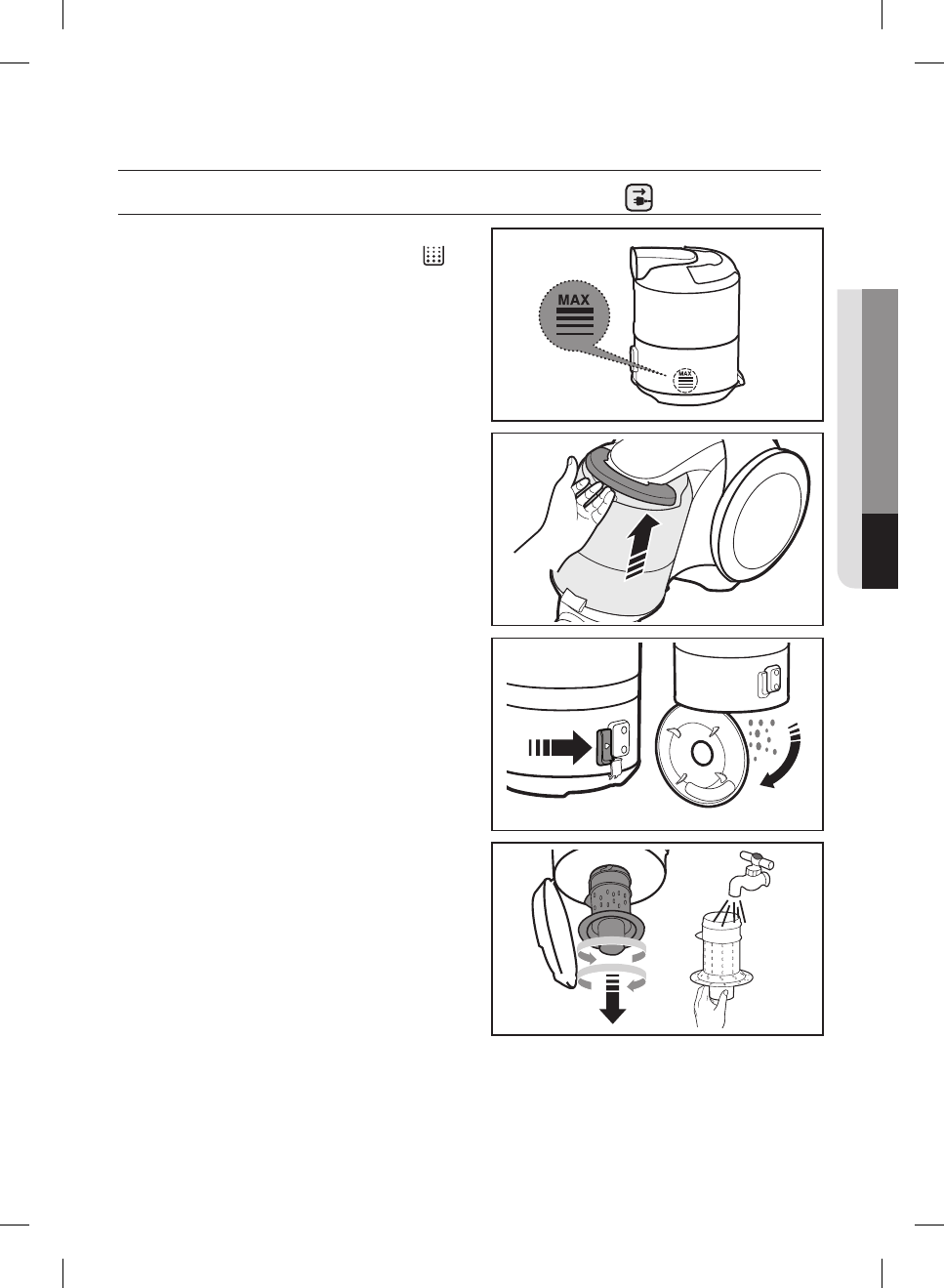 MAX

MAX