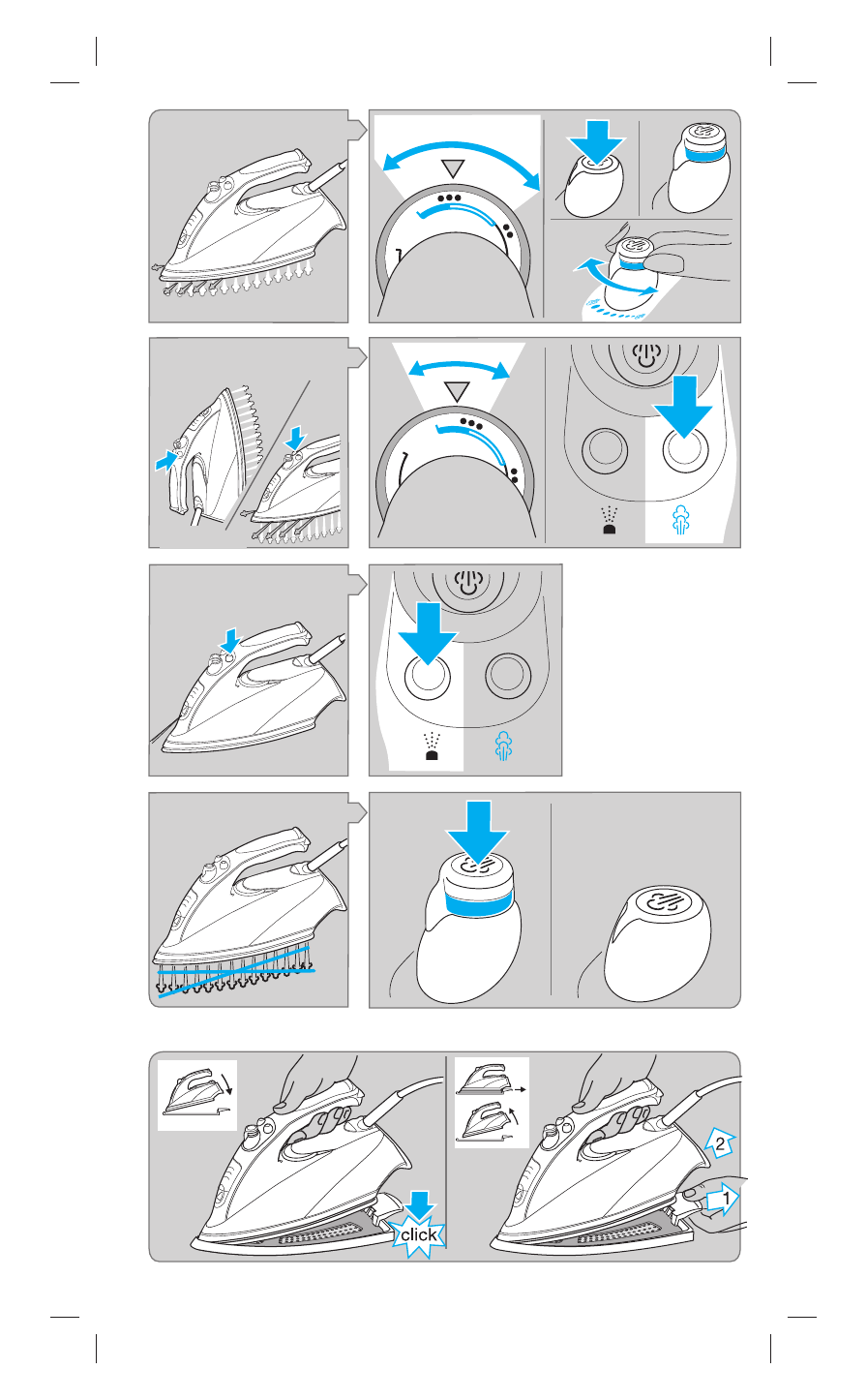 click

2

1