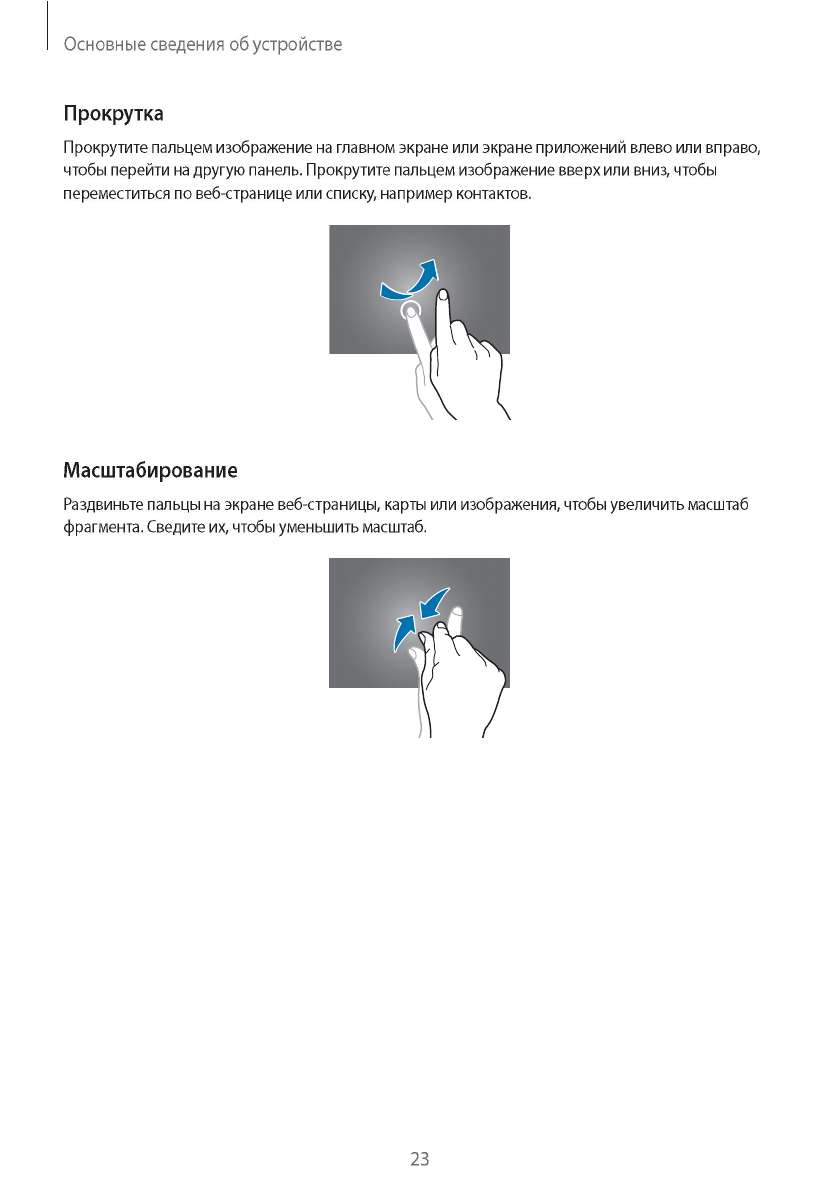 Основные сведения об устройстве

Прокрутка

Прокрутите пальцем изображение на главном экране или экране приложений влево или вправо, чтобы перейти на другую панель. Прокрутите пальцем изображение вверх или вниз, чтобы переместиться по веб-странице или списку, например контактов.

Масштабирование

Раздвиньте пальцы на экране веб-страницы, карты или изображения, чтобы увеличить масштаб фрагмента. Сведите их, чтобы уменьшить масштаб.

23