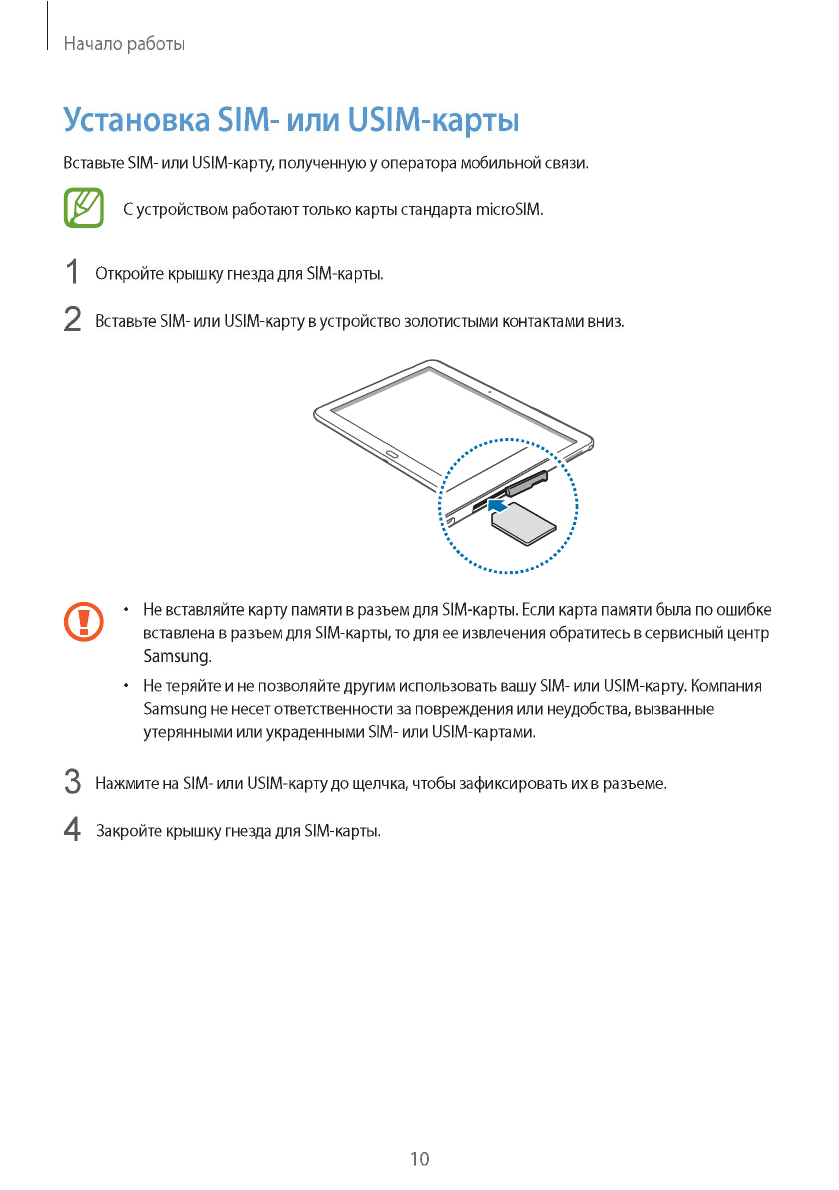 Начало работы

Установка SIM- или USIM-карты

Вставьте SIM- или USIM-карту, полученную у оператора мобильной связи.

С устройством работают только карты стандарта microSIM.

1 Откройте крышку гнезда для SIM-карты.

2 Вставьте SIM- или USIM-карту в устройство золотистыми контактами вниз.

• Не вставляйте карту памяти в разъем для SIM-карты. Если карта памяти была по ошибке вставлена в разъем для SIM-карты, то для ее извлечения обратитесь в сервисный центр Samsung.

• Не теряйте и не позволяйте другим использовать вашу SIM- или USIM-карту. Компания Samsung не несет ответственности за повреждения или неудобства, вызванные утерянными или украденными SIM- или USIM-картами.

3 Нажмите на SIM- или USIM-карту до щелчка, чтобы зафиксировать их в разъеме.

4 Закройте крышку гнезда для SIM-карты.

10