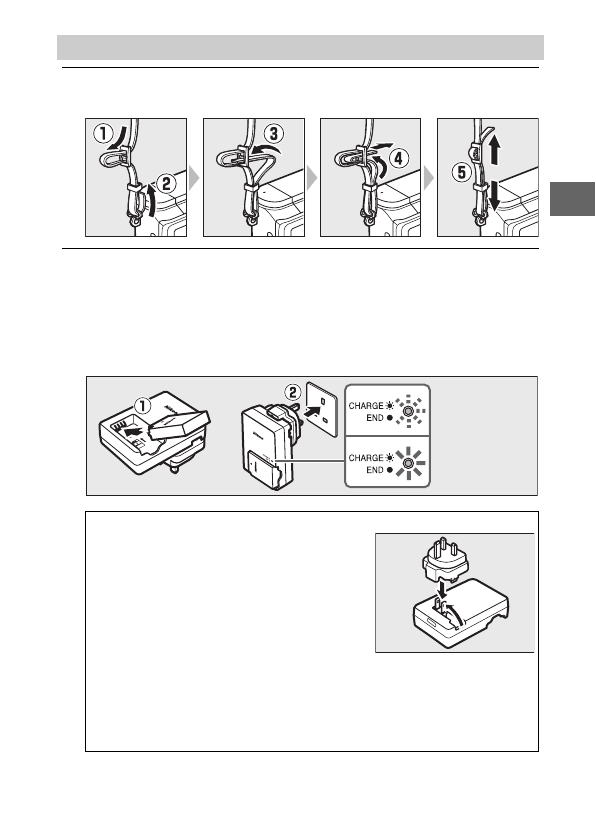 ①
②
③
④
⑤

①
②
CHARGE
END
CHARGE
END