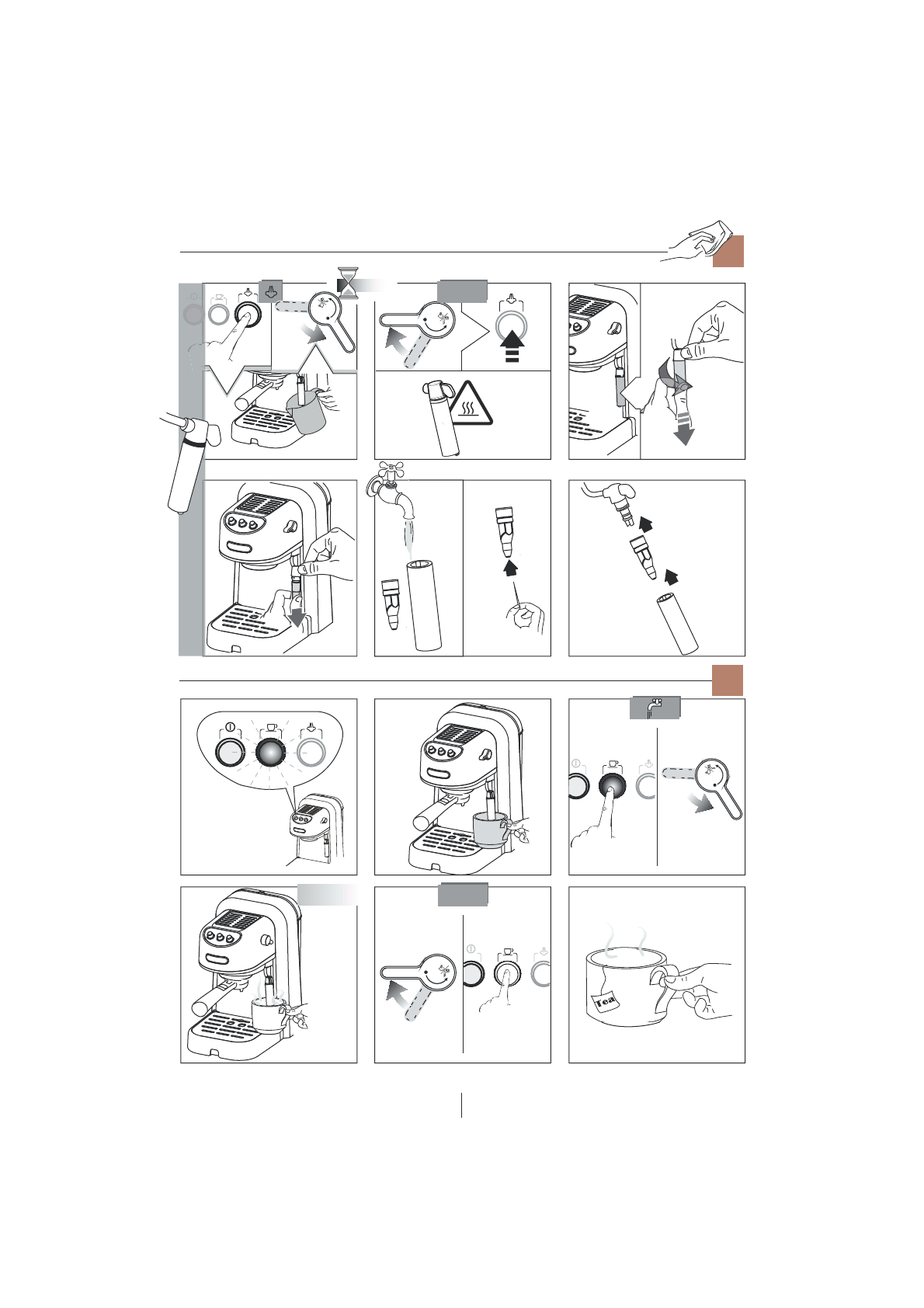 Tea