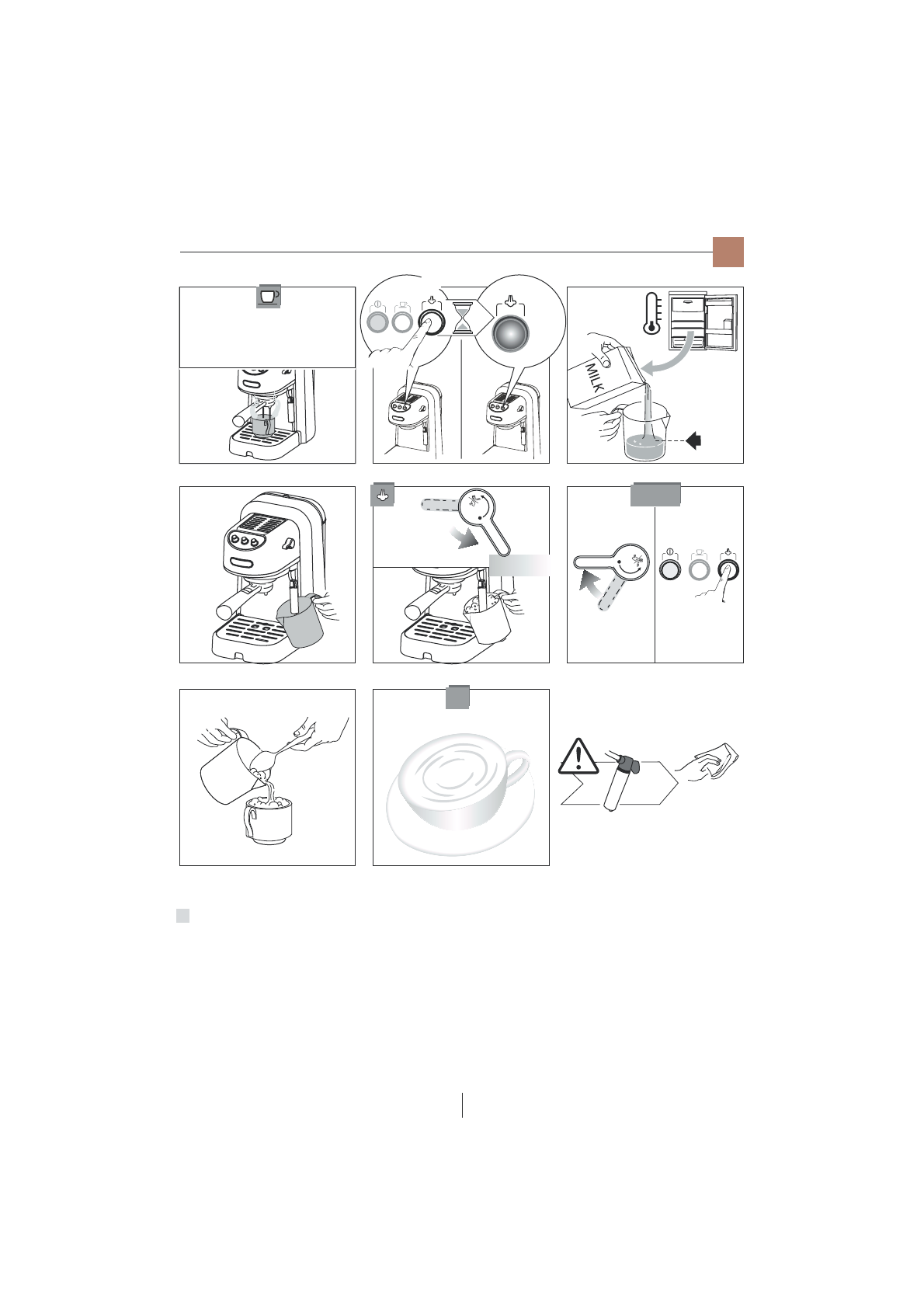 MILK