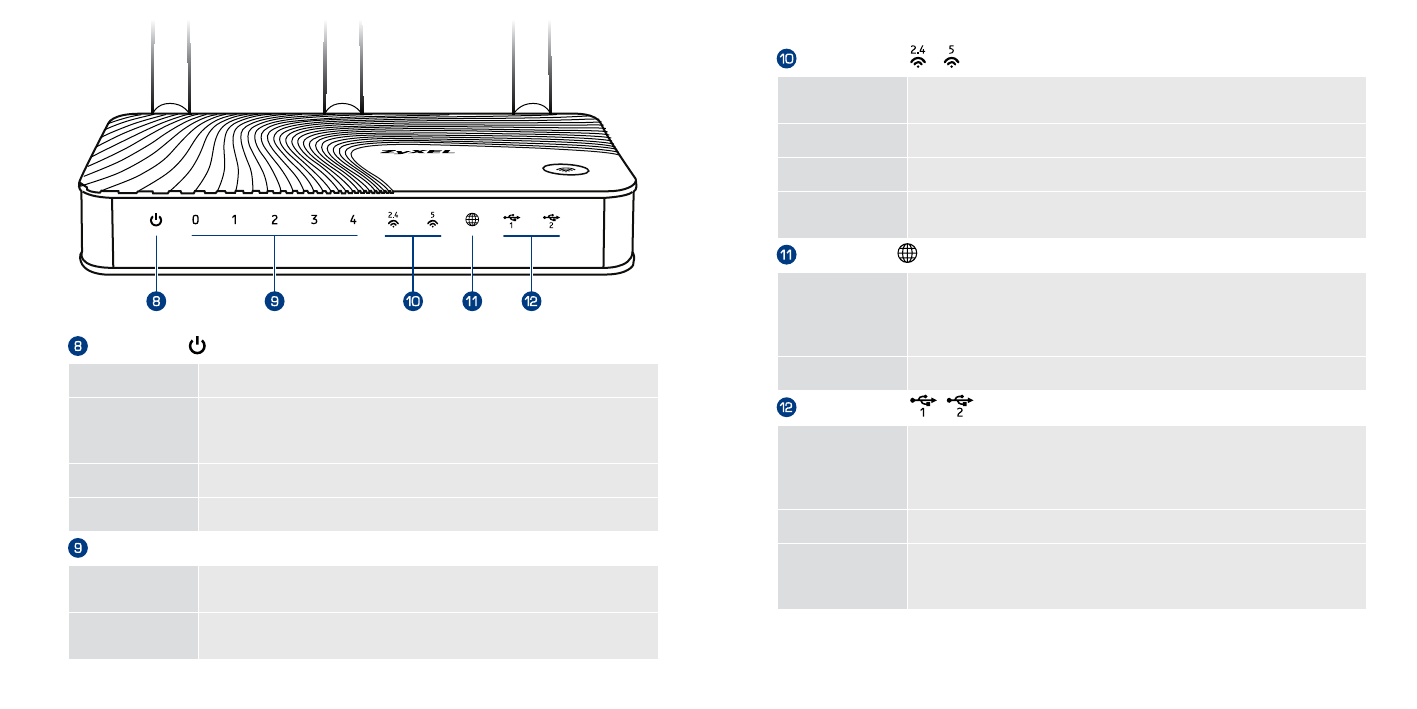 ZyXEL

0 1 2 3 4

2.4 5

1 2

8 9 10 11 12

8

9

10 2.4 5

11

12 1 2