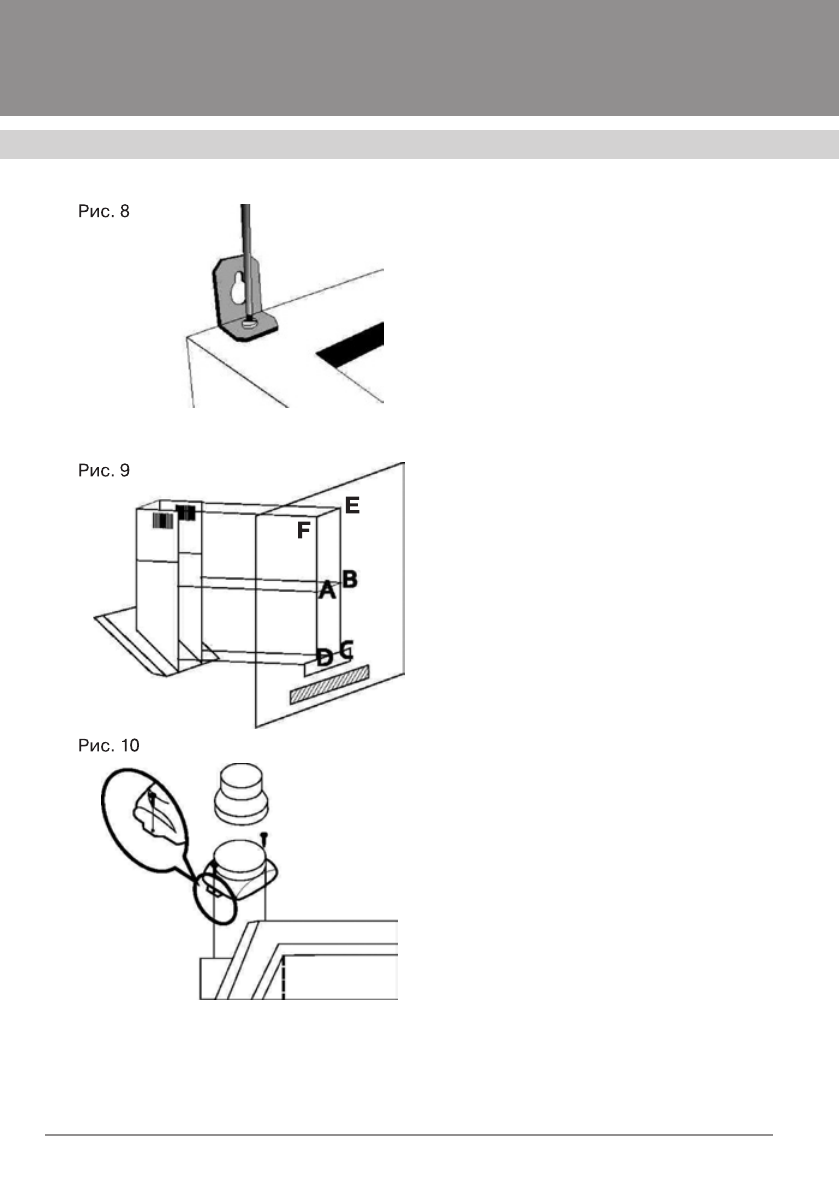 Рис. 8

Рис. 9

E
F
B
A
C
D

Рис. 10