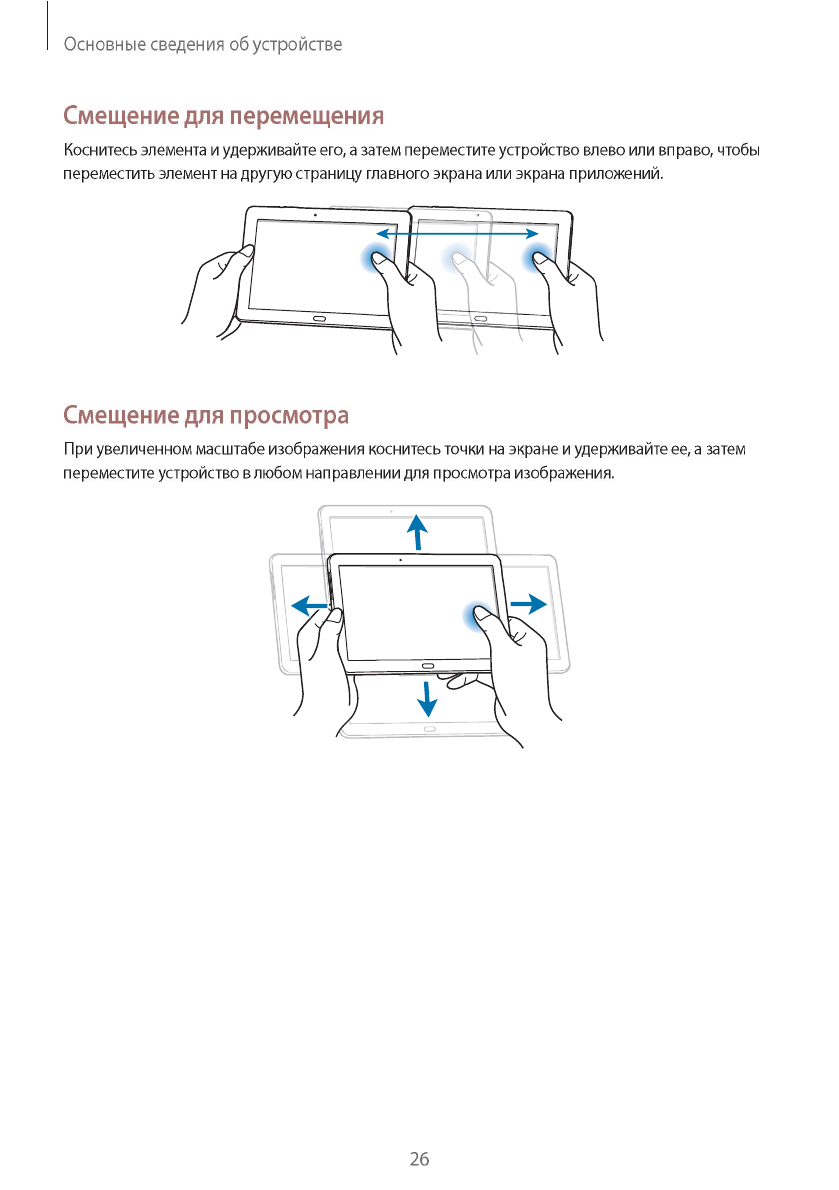 Основные сведения об устройстве

Смещение для перемещения

Коснитесь элемента и удерживайте его, а затем переместите устройство влево или вправо, чтобы переместить элемент на другую страницу главного экрана или экрана приложений.

Смещение для просмотра

При увеличенном масштабе изображения коснитесь точки на экране и удерживайте ее, а затем переместите устройство в любом направлении для просмотра изображения.

26