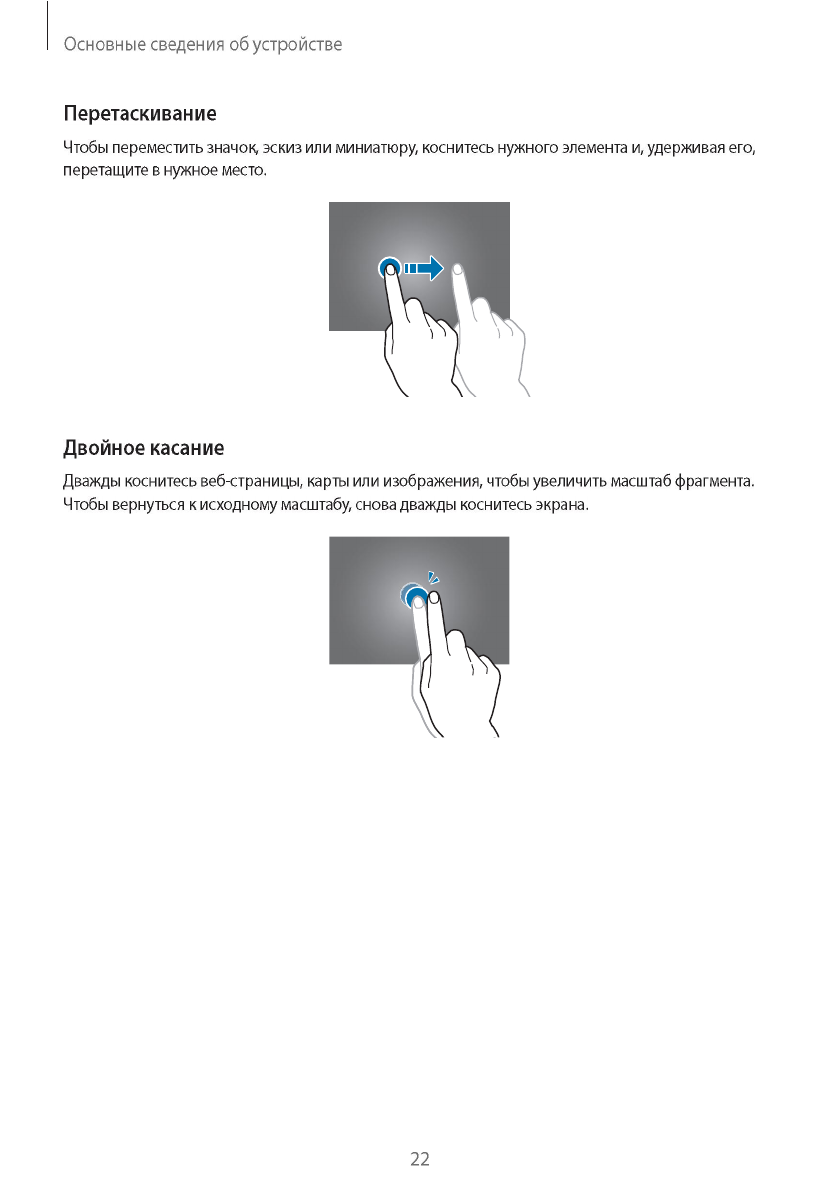 Основные сведения об устройстве

Перетаскивание

Чтобы переместить значок, эскиз или миниатюру, коснитесь нужного элемента и, удерживая его, перетащите в нужное место.

Двойное касание

Дважды коснитесь веб-страницы, карты или изображения, чтобы увеличить масштаб фрагмента. Чтобы вернуться к исходному масштабу, снова дважды коснитесь экрана.

22