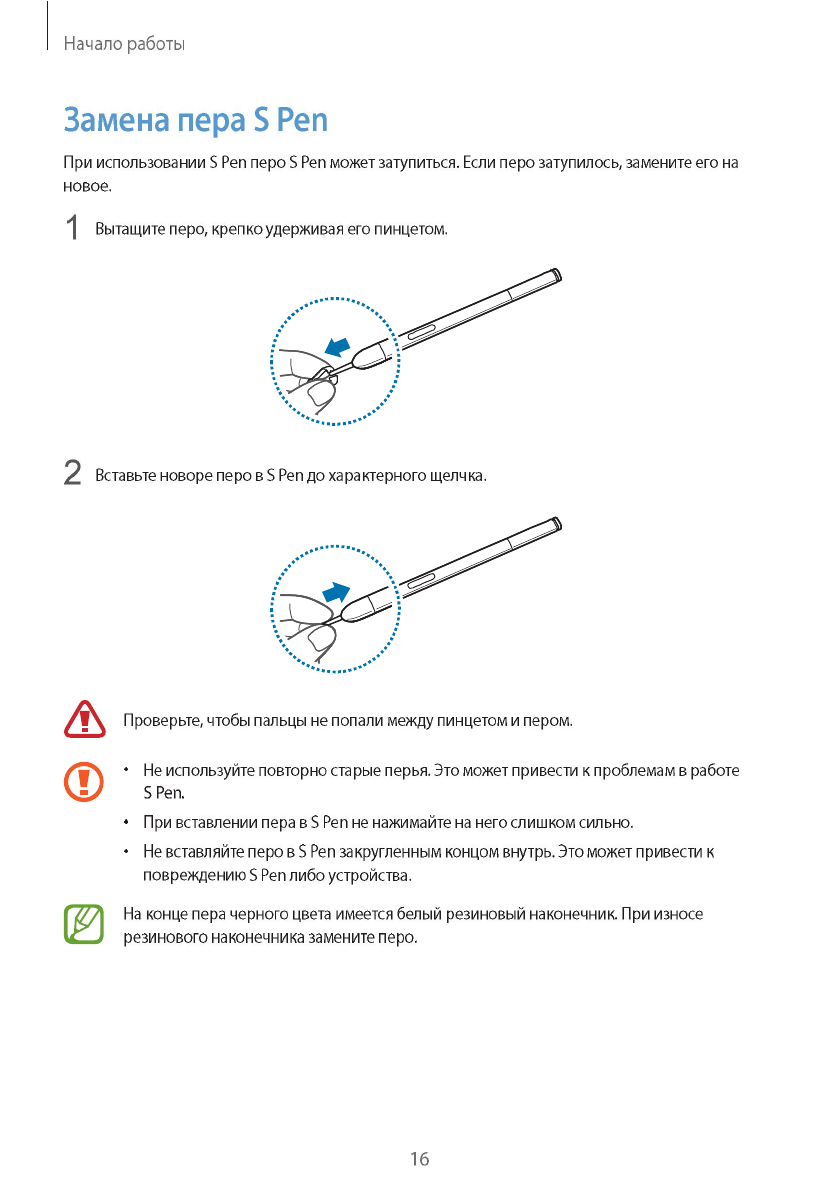 Начало работы

Замена пера S Pen

При использовании S Pen перо S Pen может затупиться. Если перо затупилось, замените его на новое.

1 Вытащите перо, крепко удерживая его пинцетом.

2 Вставьте новоре перо в S Pen до характерного щелчка.

Проверьте, чтобы пальцы не попали между пинцетом и пером.

• Не используйте повторно старые перья. Это может привести к проблемам в работе S Pen.
• При вставлении пера в S Pen не нажимайте на него слишком сильно.
• Не вставляйте перо в S Pen закругленным концом внутрь. Это может привести к повреждению S Pen либо устройства.

На конце пера черного цвета имеется белый резиновый наконечник. При износе резинового наконечника замените перо.

16