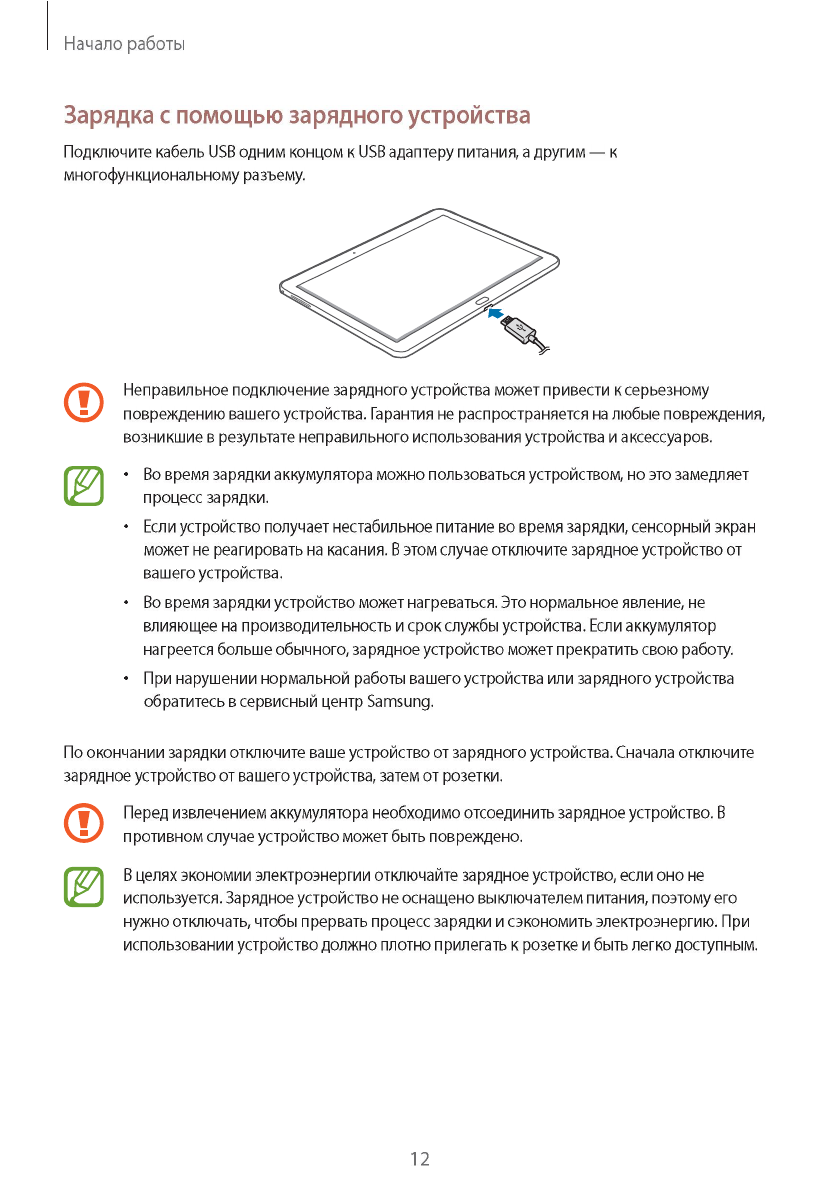 Начало работы

Зарядка с помощью зарядного устройства

Подключите кабель USB одним концом к USB адаптеру питания, а другим — к многофункциональному разъему.

Неправильное подключение зарядного устройства может привести к серьезному повреждению вашего устройства. Гарантия не распространяется на любые повреждения, возникшие в результате неправильного использования устройства и аксессуаров.

• Во время зарядки аккумулятора можно пользоваться устройством, но это замедляет процесс зарядки.

• Если устройство получает нестабильное питание во время зарядки, сенсорный экран может не реагировать на касания. В этом случае отключите зарядное устройство от вашего устройства.

• Во время зарядки устройство может нагреваться. Это нормальное явление, не влияющее на производительность и срок службы устройства. Если аккумулятор нагреется больше обычного, зарядное устройство может прекратить свою работу.

• При нарушении нормальной работы вашего устройства или зарядного устройства обратитесь в сервисный центр Samsung.

По окончании зарядки отключите ваше устройство от зарядного устройства. Сначала отключите зарядное устройство от вашего устройства, затем от розетки.

Перед извлечением аккумулятора необходимо отсоединить зарядное устройство. В противном случае устройство может быть повреждено.

В целях экономии электроэнергии отключайте зарядное устройство, если оно не используется. Зарядное устройство не оснащено выключателем питания, поэтому его нужно отключать, чтобы прервать процесс зарядки и сэкономить электроэнергию. При использовании устройство должно плотно прилегать к розетке и быть легко доступным.

12