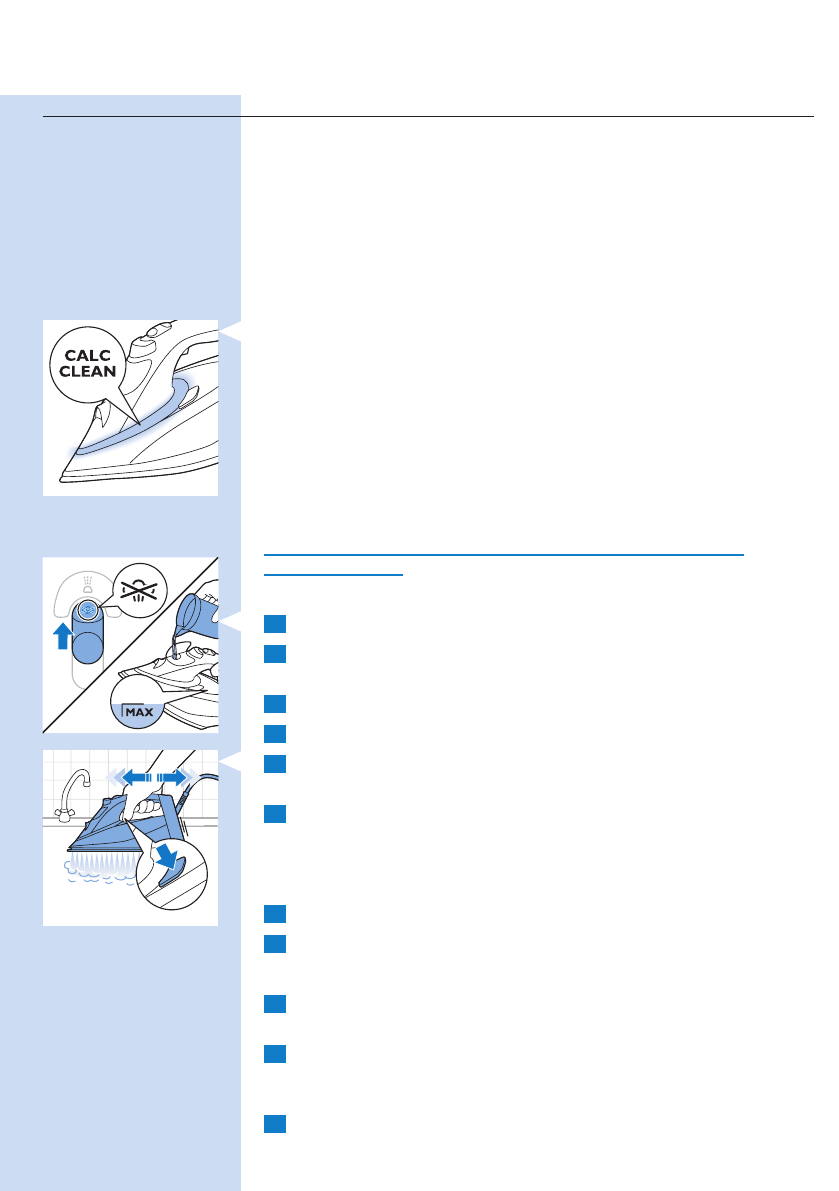 CALC
CLEAN

MAX