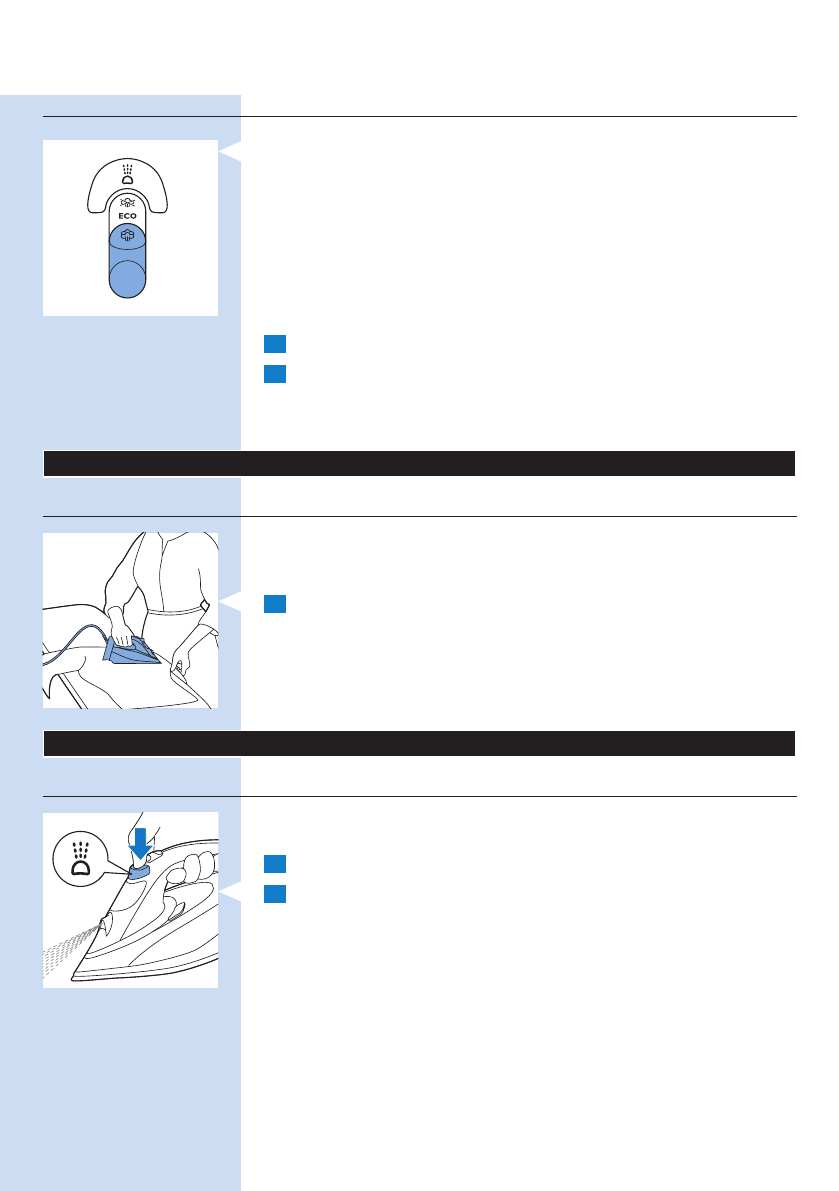 ECO