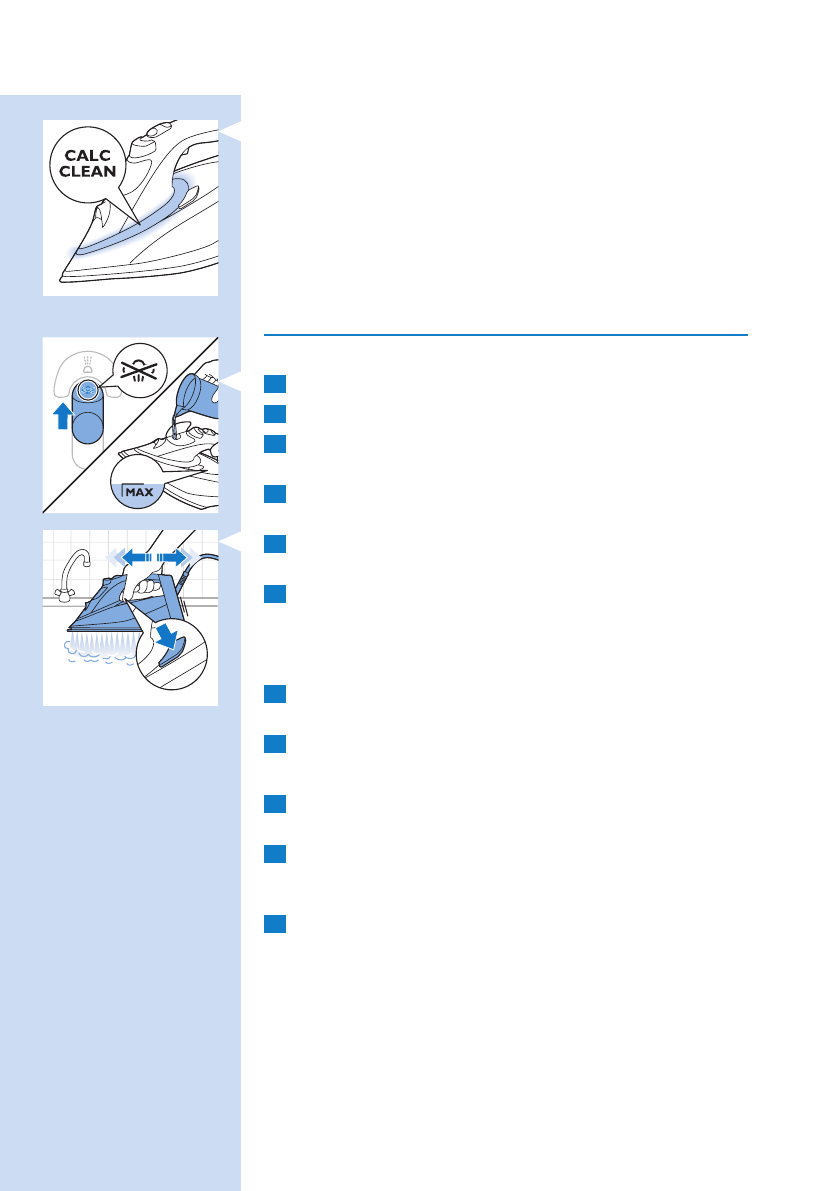 CALC CLEAN

MAX