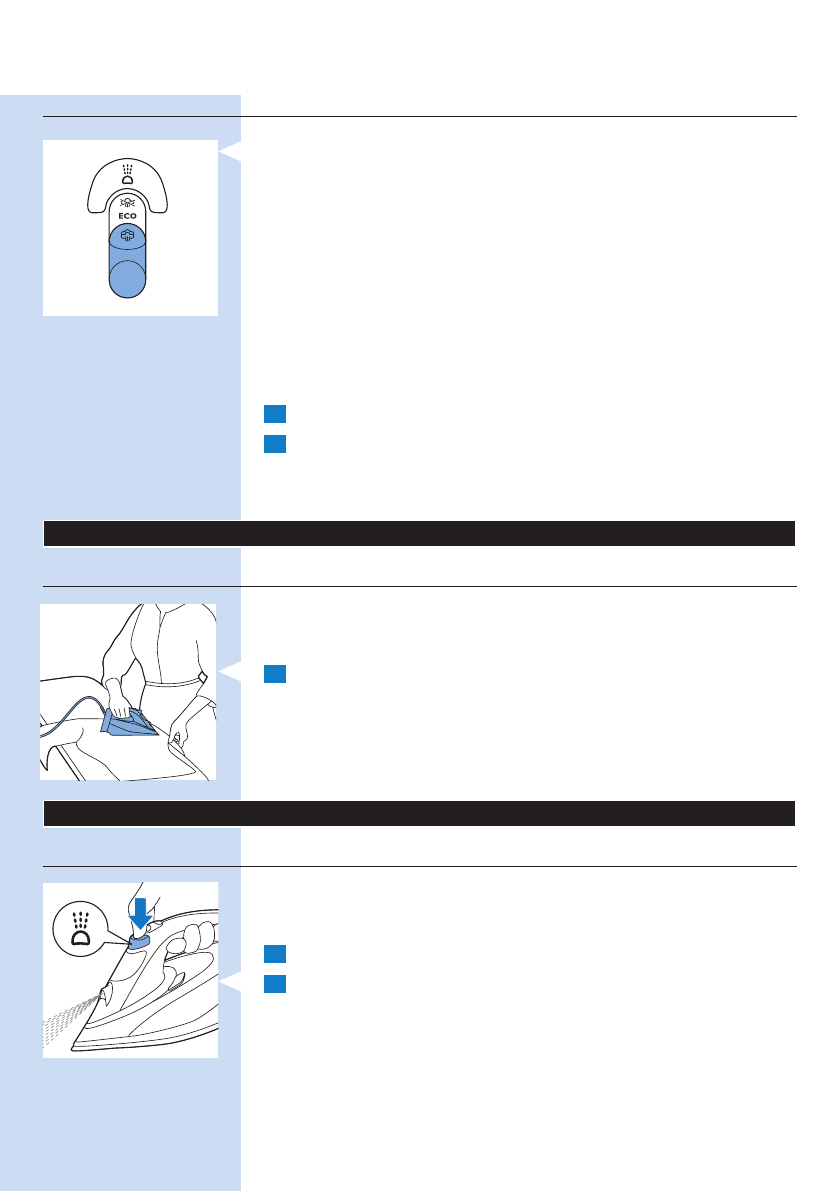 ECO