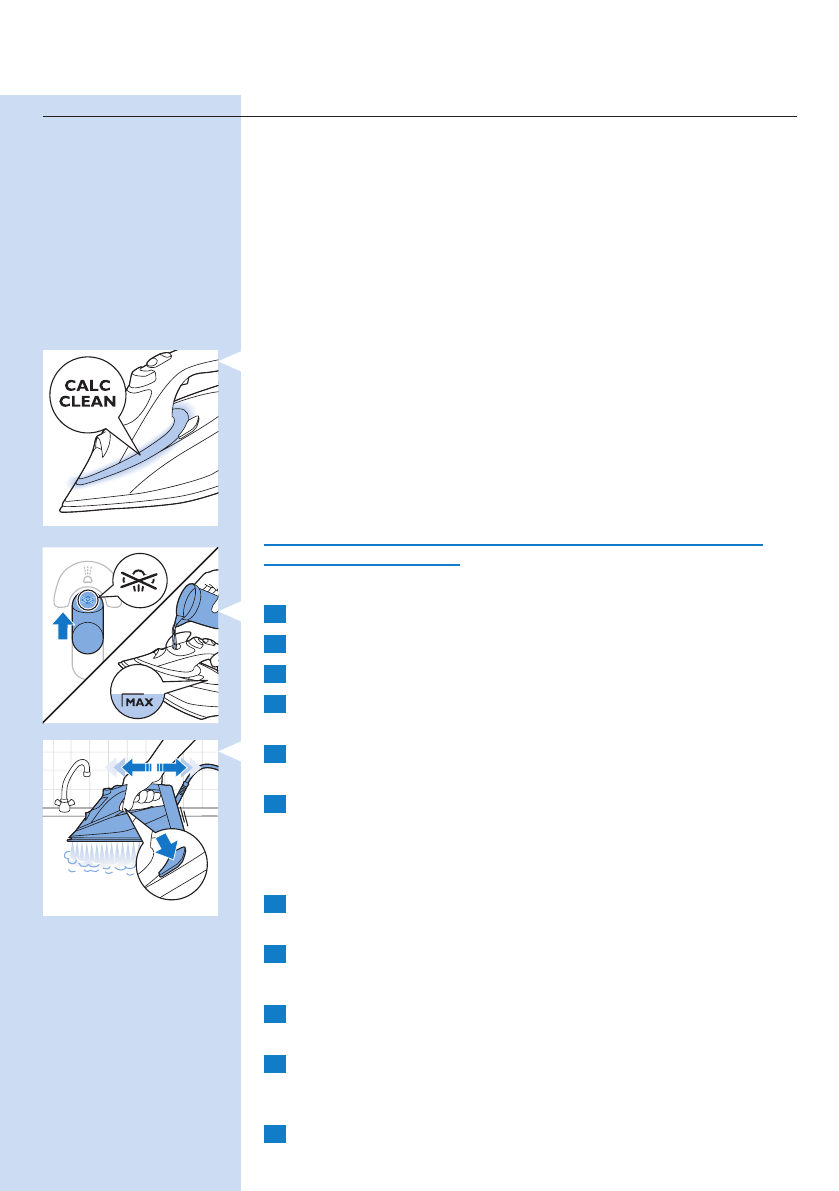 CALC CLEAN

MAX