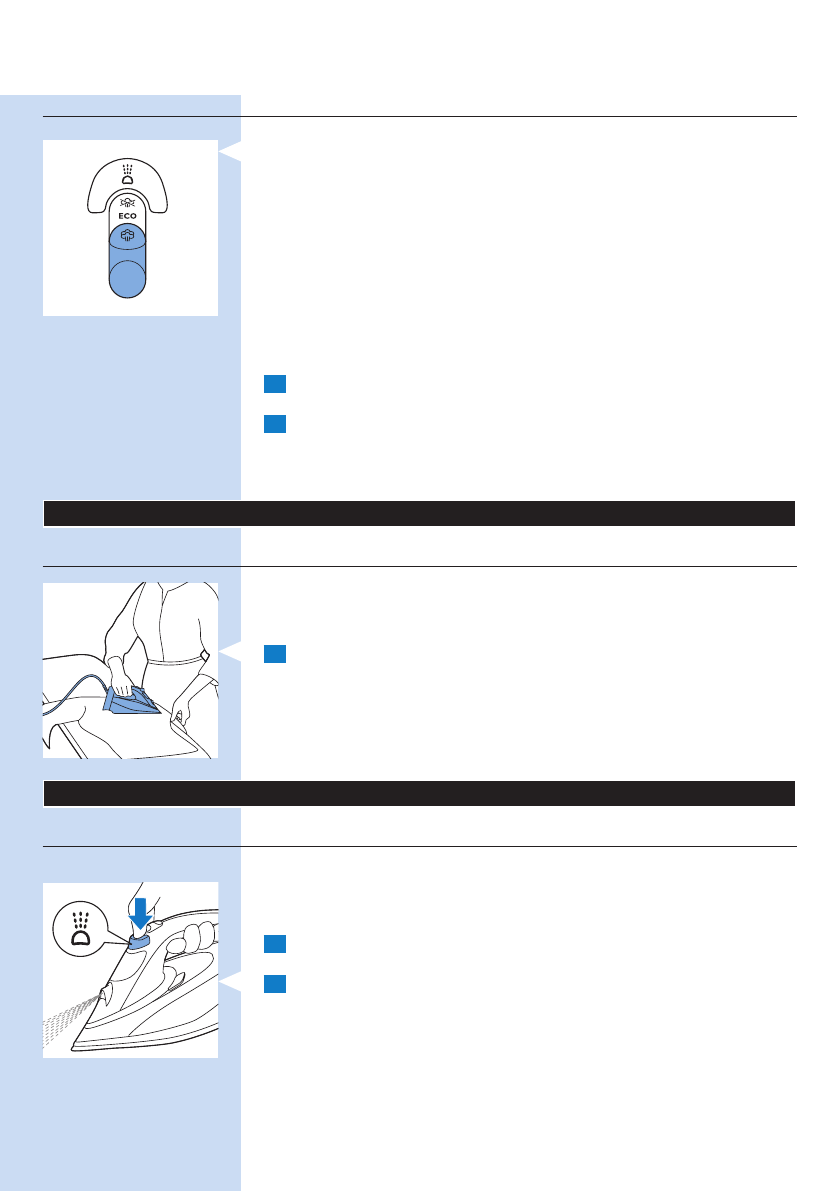 ECO