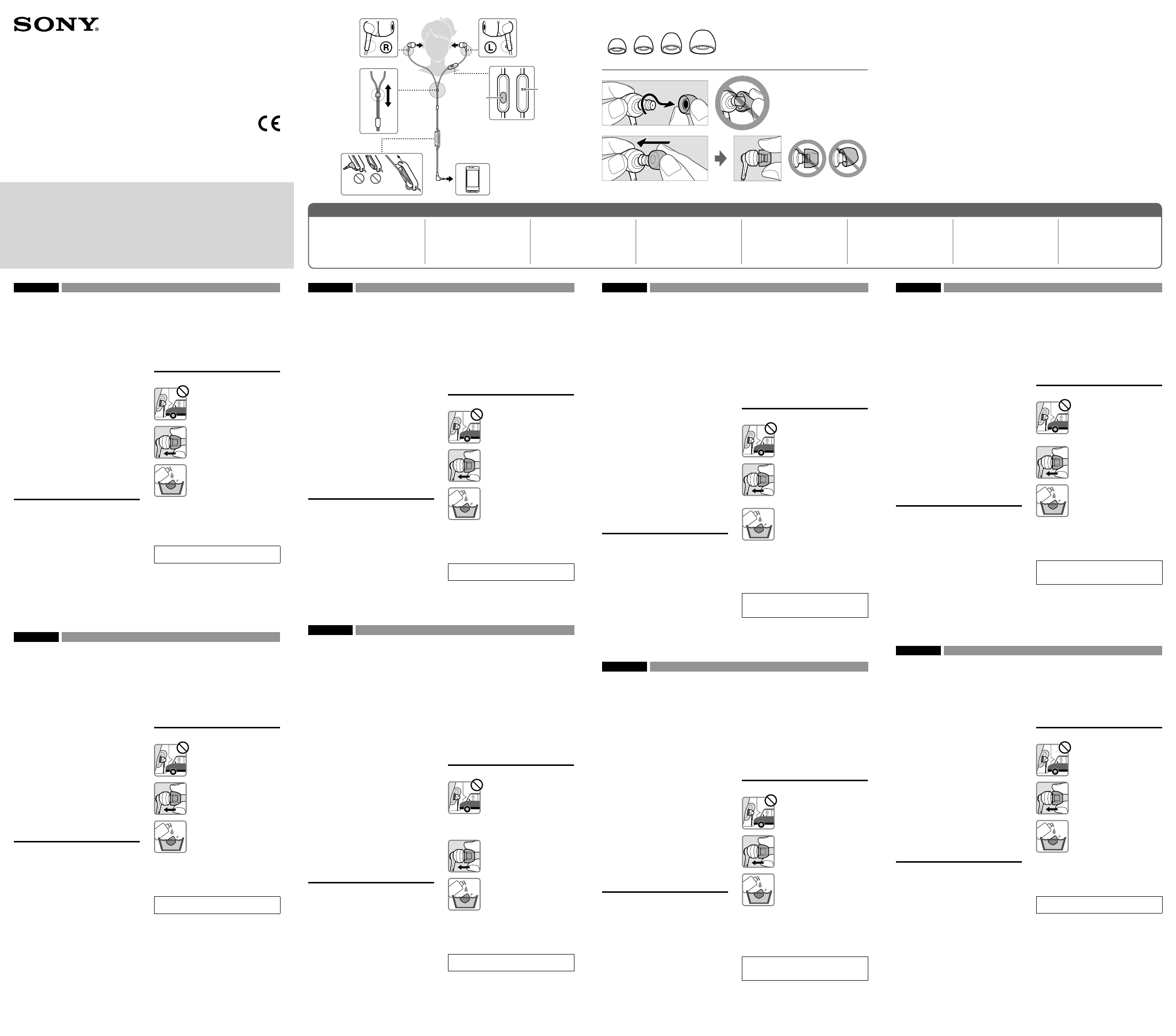 SONY

CE

R

L