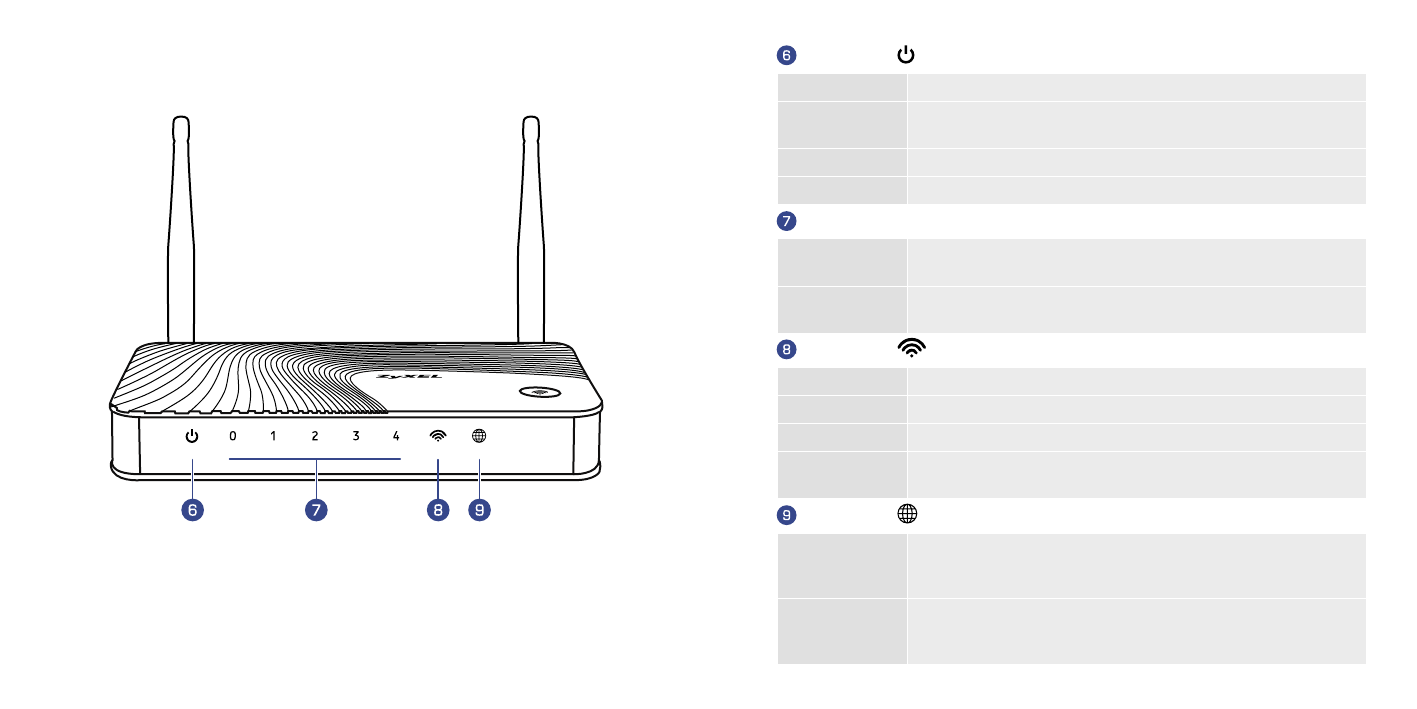 ZyXEL

0 1 2 3 4

6 7 8 9

6

7

8

9