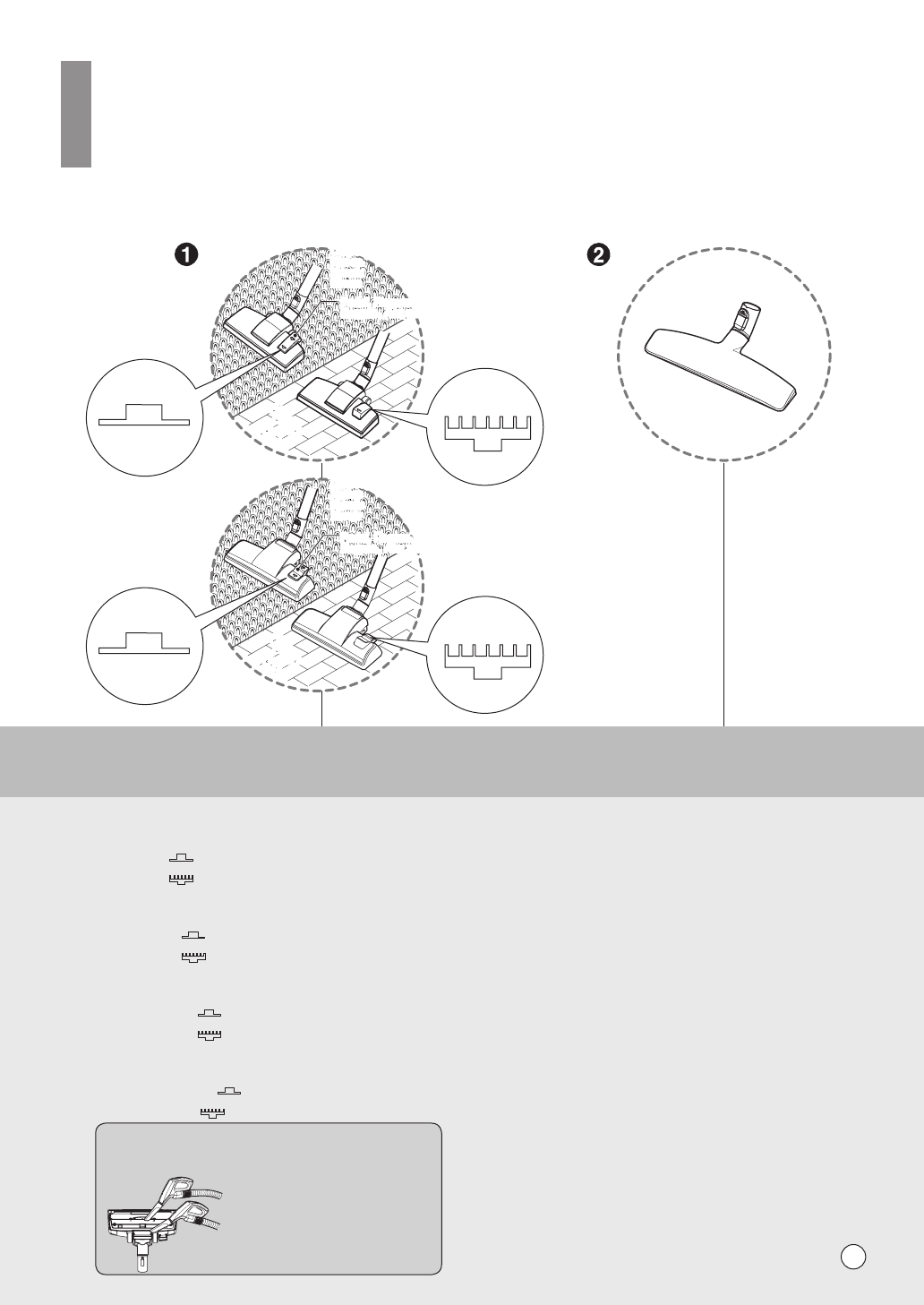 ❶

❷