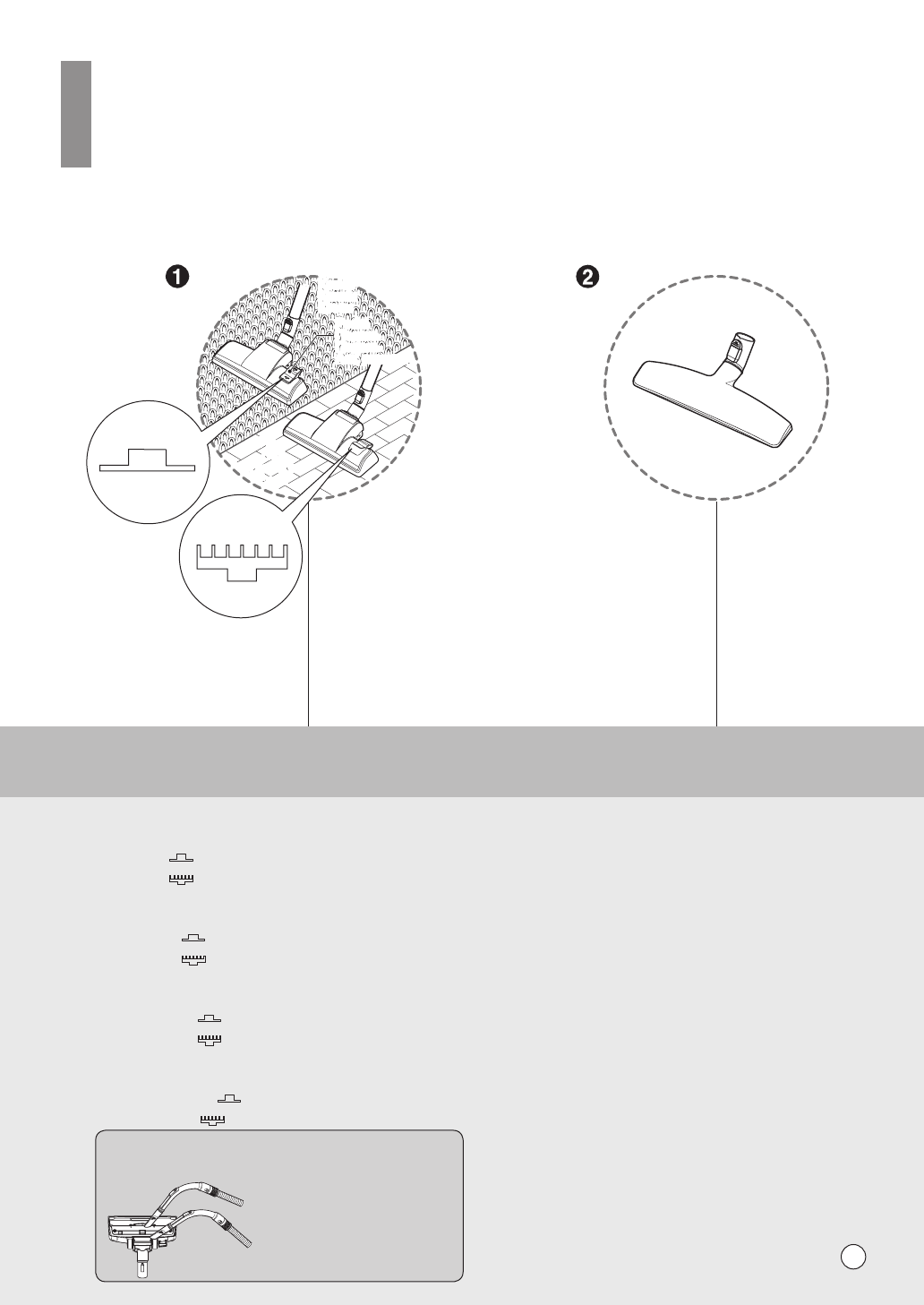 ❶

❷