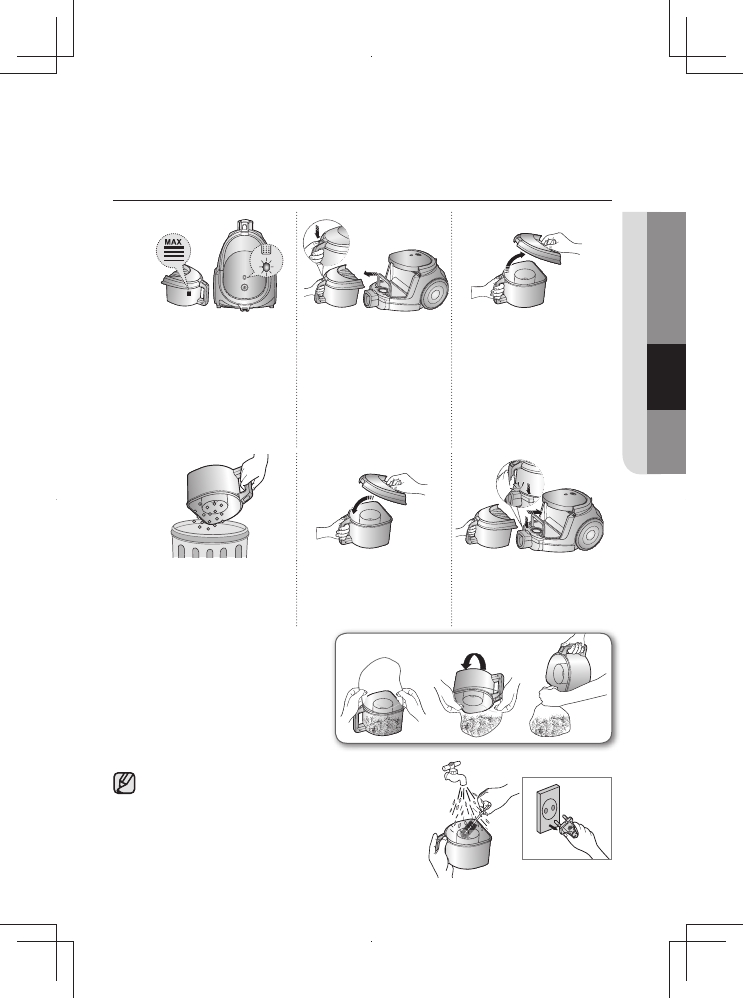 MAX