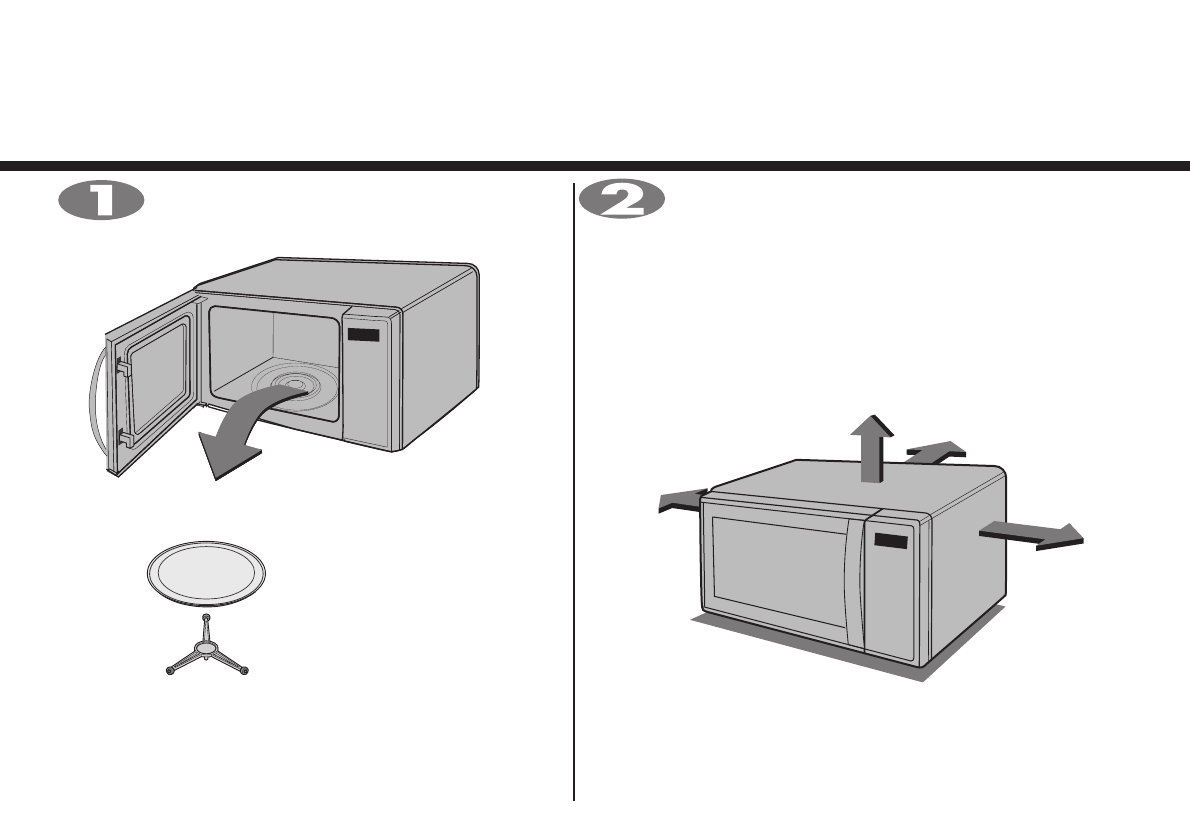 1

2