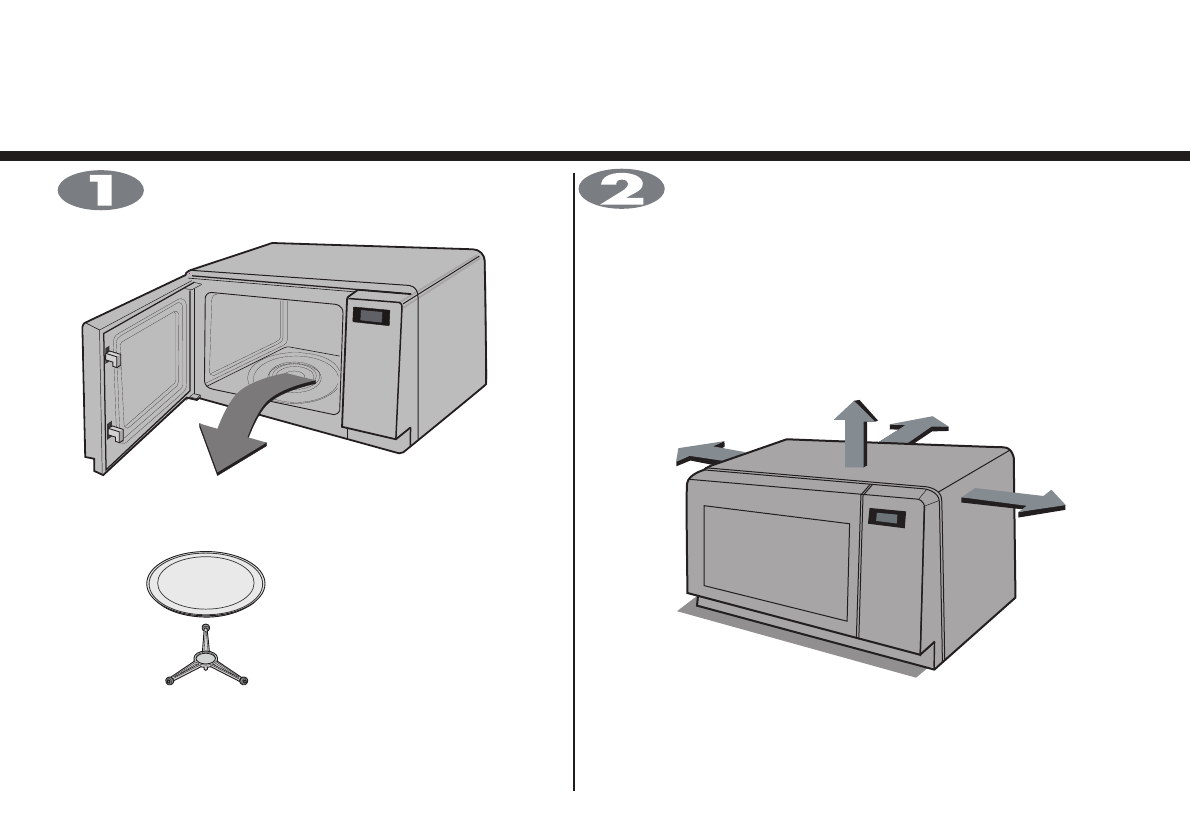 1

2