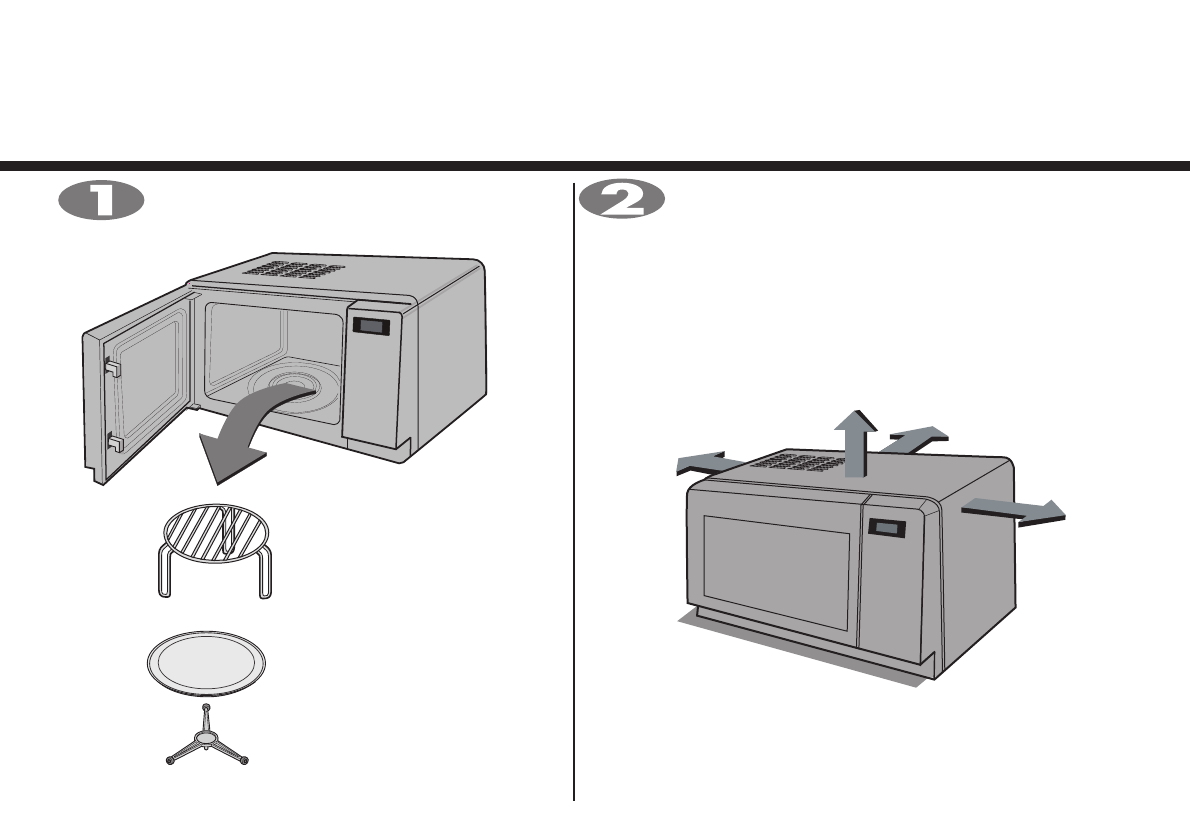 1

2