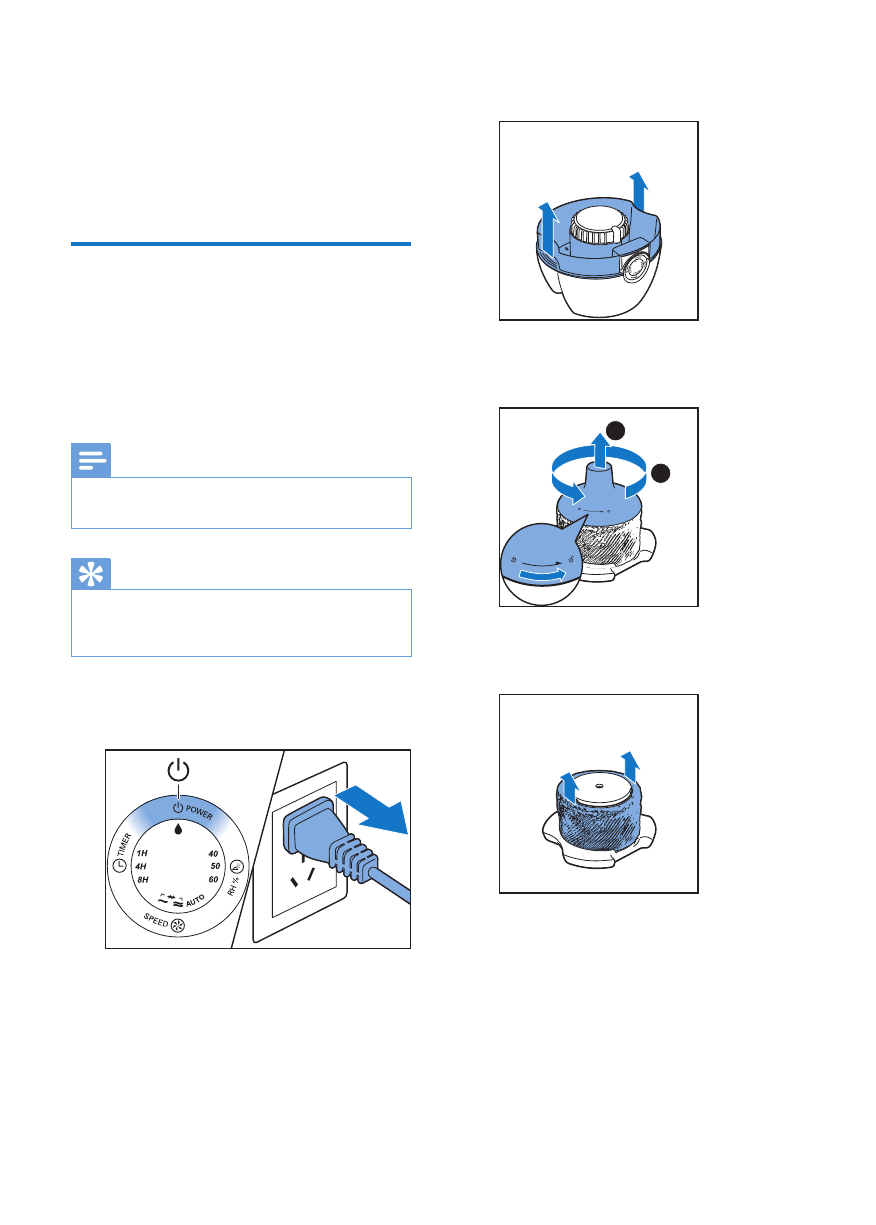 POWER

TIMER

1H

4H

8H

40

50

60

RH %

AUTO

SPEED