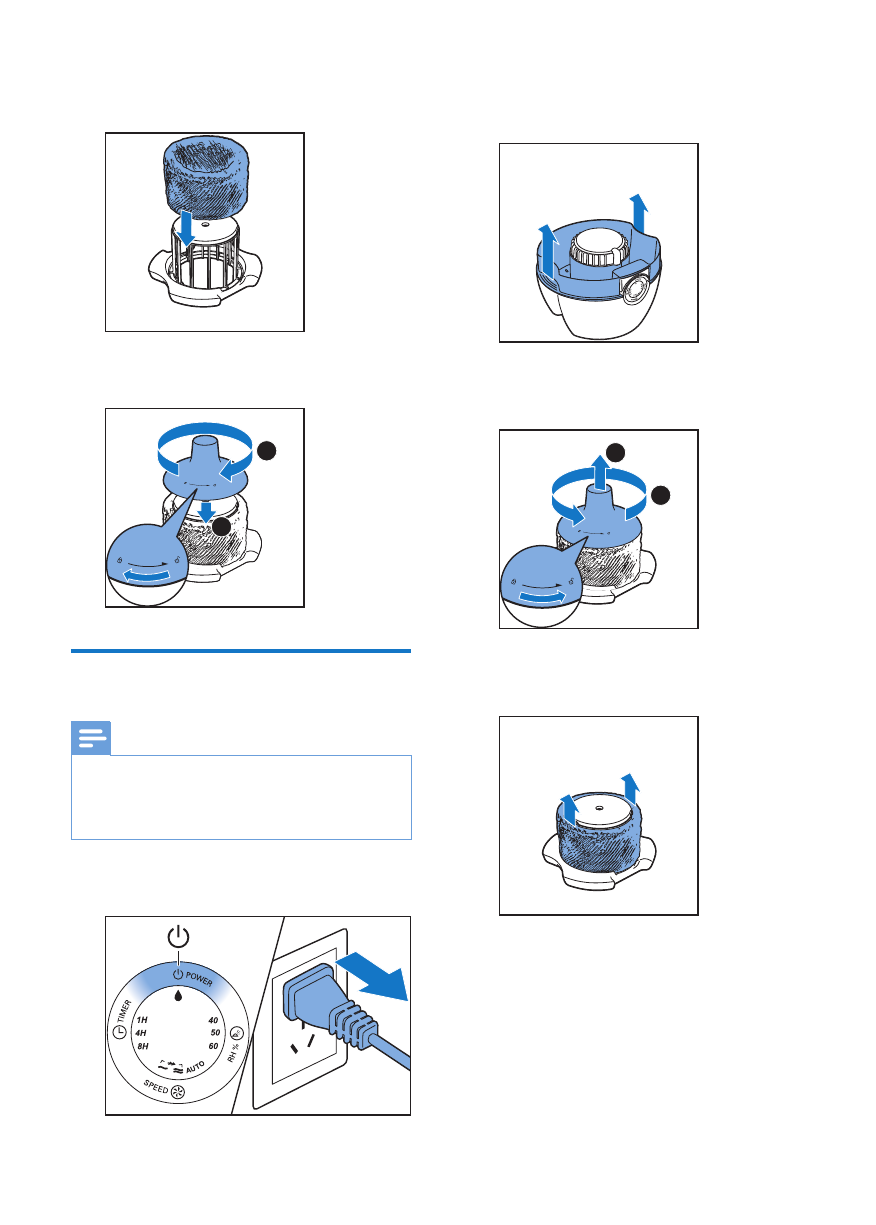 POWER

TIMER

1H
4H
8H

40
50
60

RH %

AUTO

SPEED