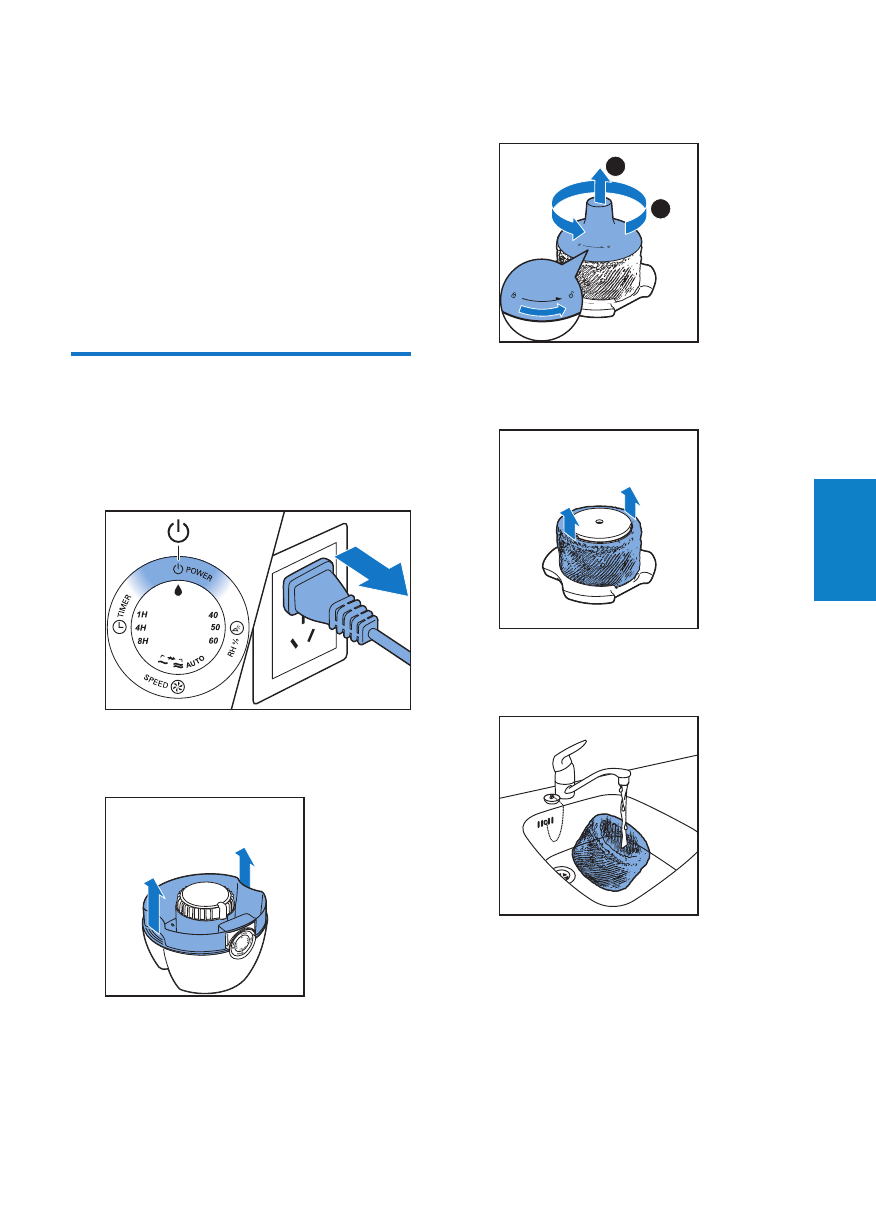 POWER

TIMER

1H
4H
8H

40
50
60

RH %

AUTO

SPEED