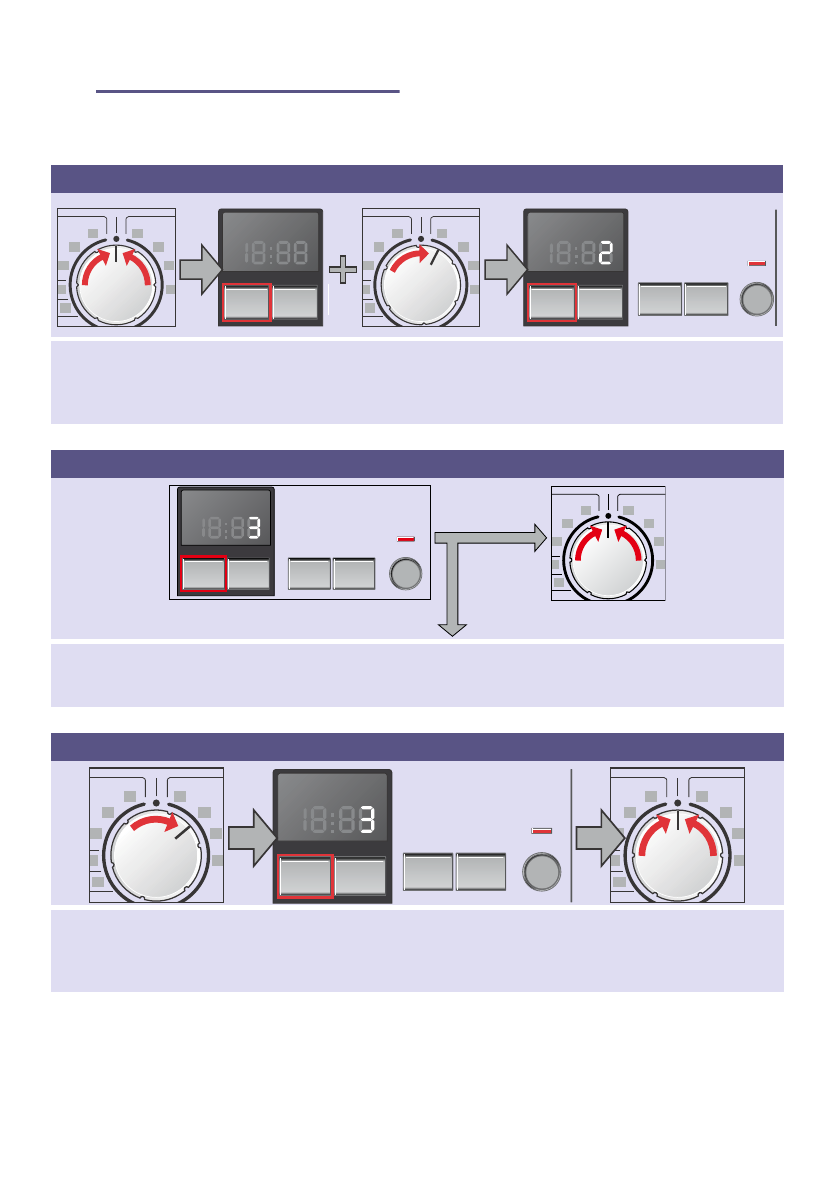 18:88

18:82

18:83

18:83